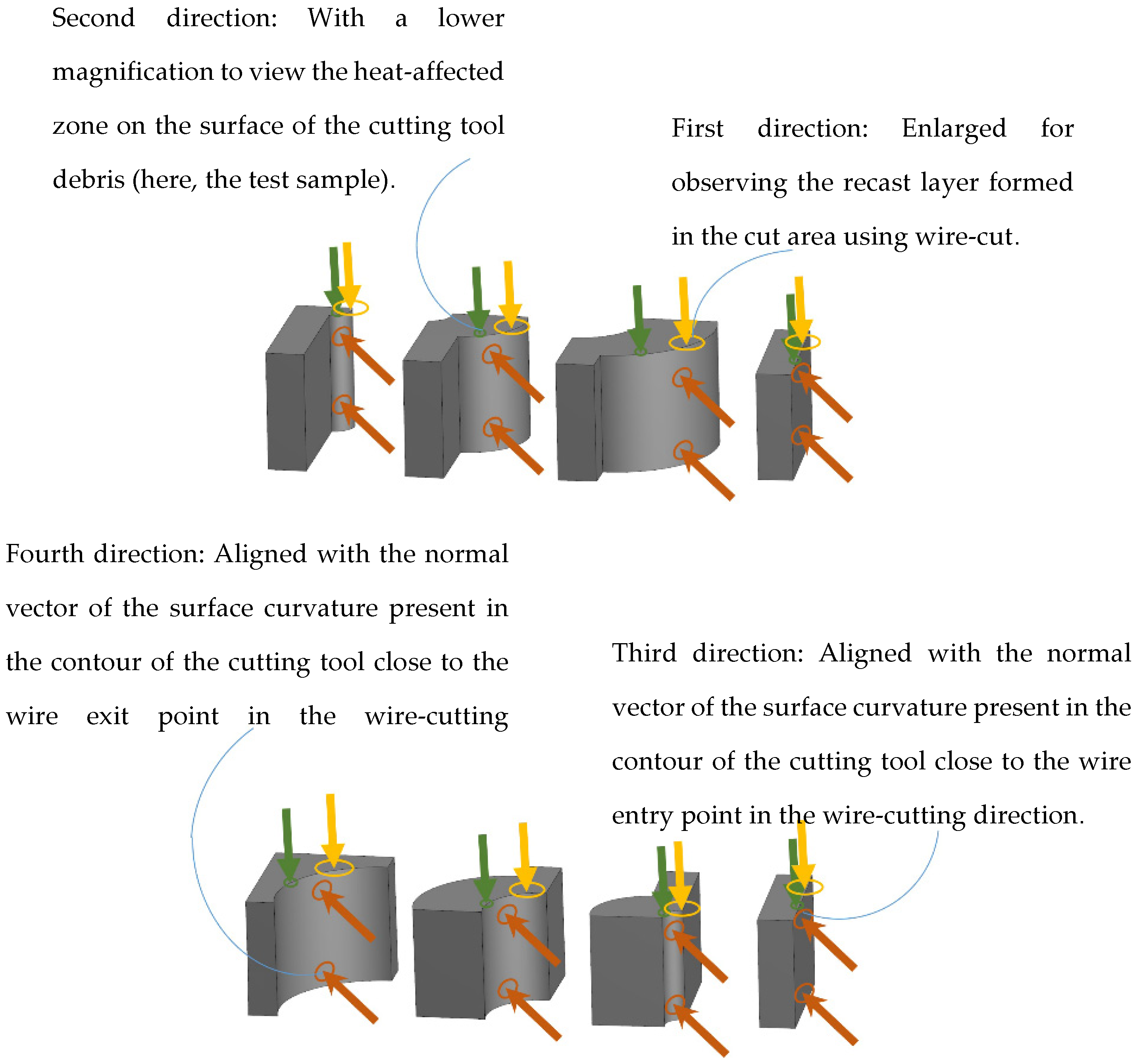 Second direction: With a lower magnification to view the heat-affected zone on the surface of the cutting tool debris (here, the test sample).

First direction: Enlarged for observing the recast layer formed in the cut area using wire-cut.

Fourth direction: Aligned with the normal vector of the surface curvature present in the contour of the cutting tool close to the wire exit point in the wire-cutting

Third direction: Aligned with the normal vector of the surface curvature present in the contour of the cutting tool close to the wire entry point in the wire-cutting direction.