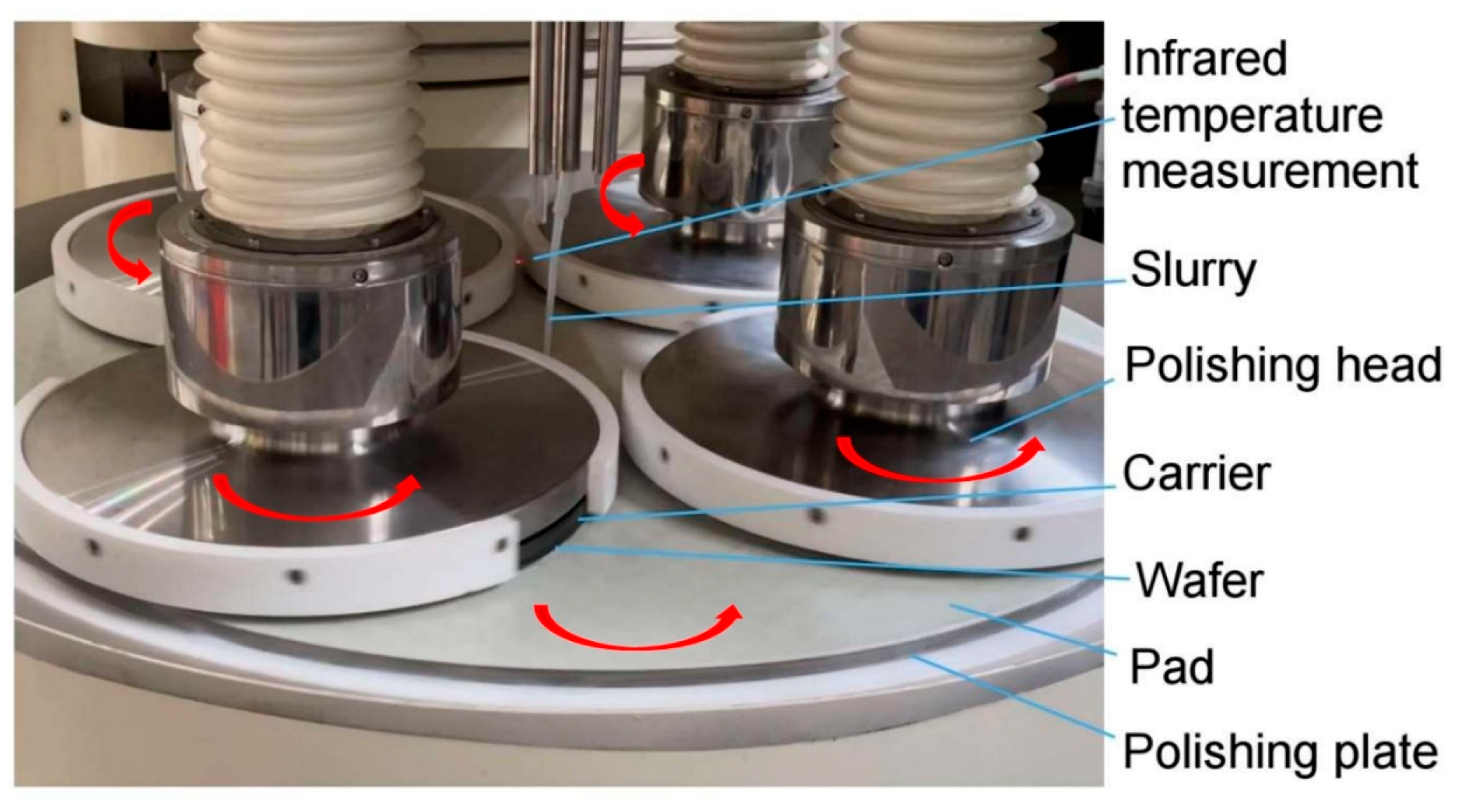 Infrared temperature measurement

Slurry

Polishing head

Carrier

Wafer

Pad

Polishing plate