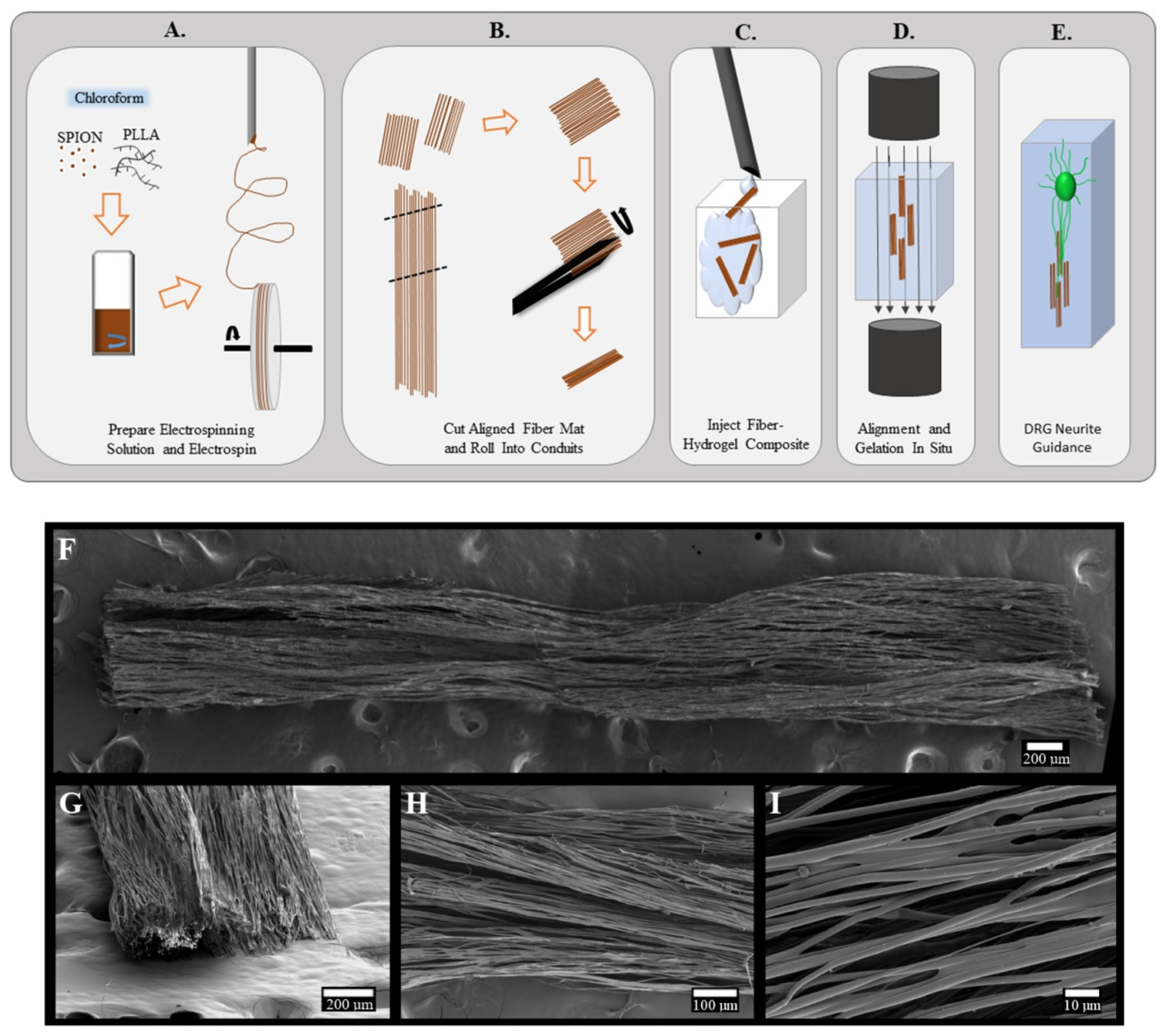 A.

Chloroform

SPION

PLLA

Prepare Electrospinning Solution and Electrospin

B.

Cut Aligned Fiber Mat and Roll Into Conduits

C.

Inject Fiber-Hydrogel Composite

D.

Alignment and Gelation In Situ

E.

DRG Neurite Guidance

F

200 μm

G

200 μm

H

100 μm

I

10 μm