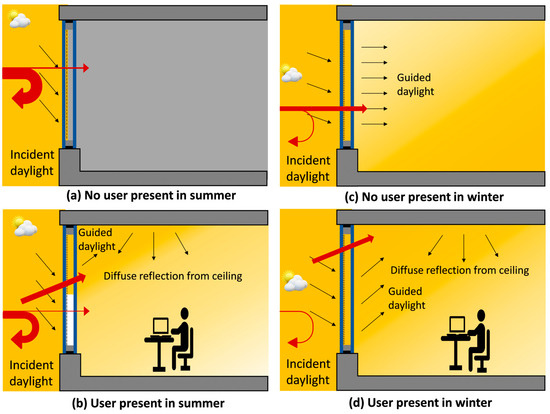 Incident daylight

(a) No user present in summer

Guided daylight

Incident daylight

(c) No user present in winter

Guided daylight

Diffuse reflection from ceiling

Incident daylight

(b) User present in summer

Diffuse reflection from ceiling

Guided daylight

Incident daylight

(d) User present in winter