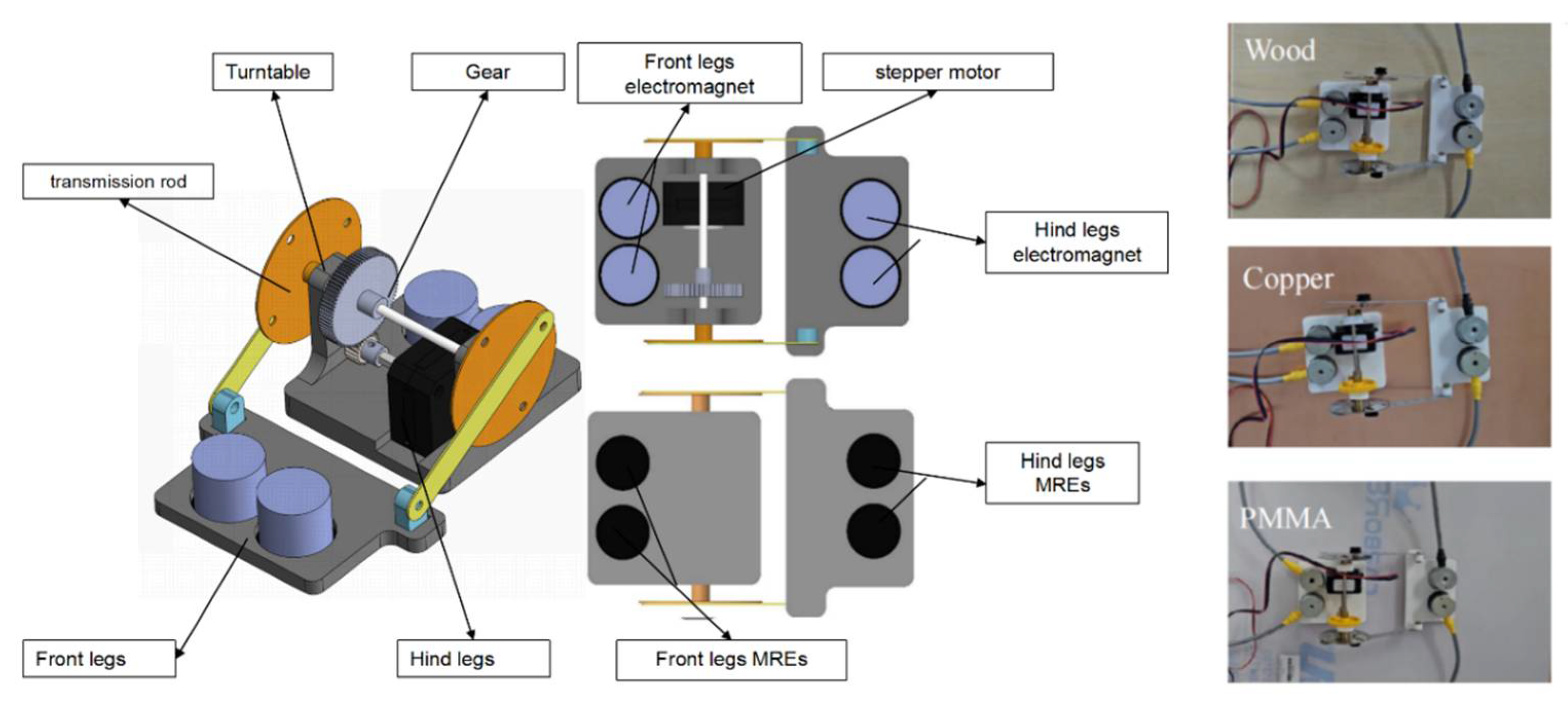 Turntable

Gear

Front legs electromagnet

stepper motor

transmission rod

Hind legs electromagnet

Hind legs MREs

Front legs

Hind legs

Front legs MREs

Wood

Copper

PMMA