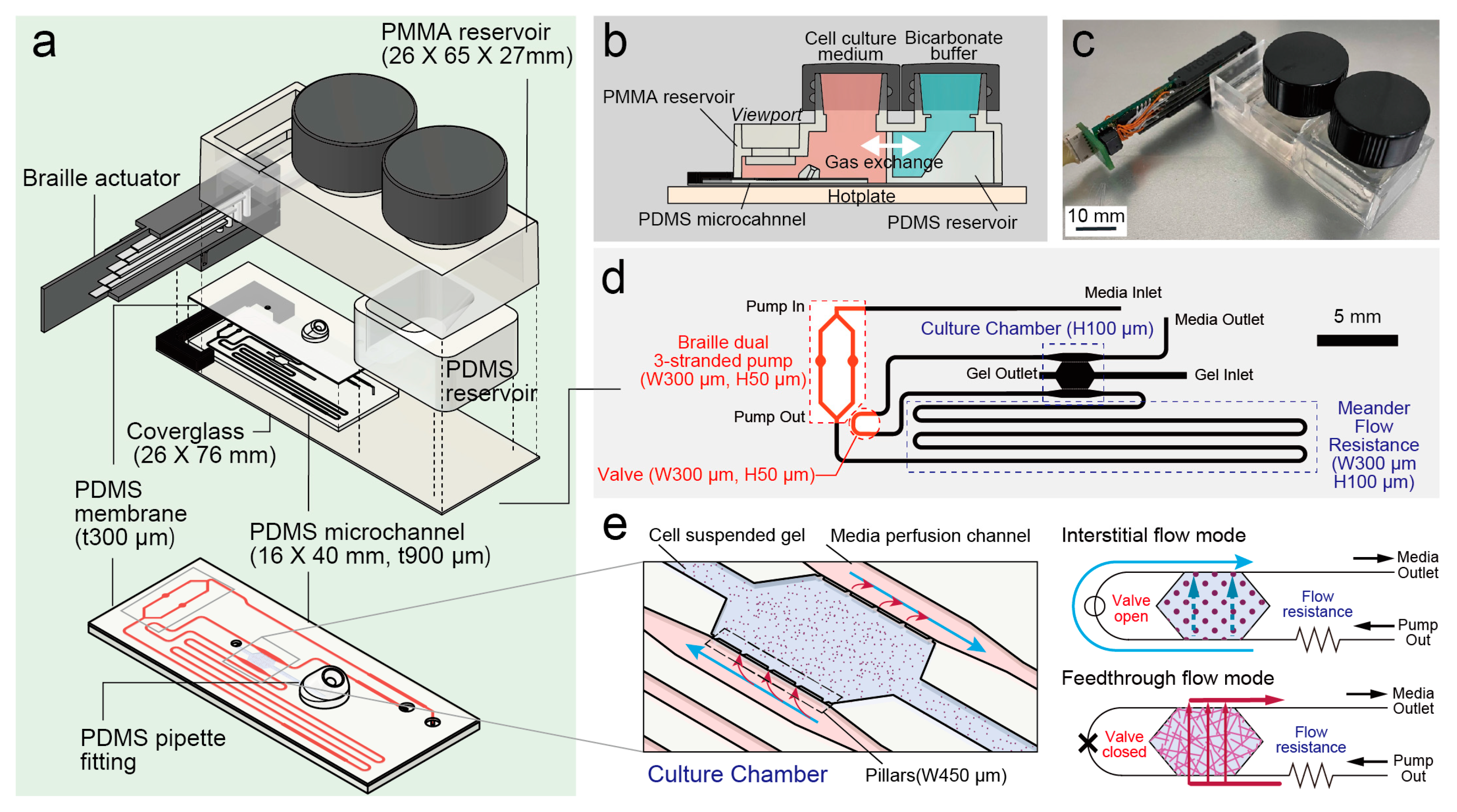 a

PMMA reservoir (26 X 65 X 27mm)

Braille actuator

PDMS reservoir

Coverglass (26 X 76 mm)

PDMS membrane (t300 μm)

PDMS microchannel (16 X 40 mm, t900 μm)

PDMS pipette fitting

b

Cell culture medium

Bicarbonate buffer

PMMA reservoir

Viewport

Gas exchange

Hotplate

PDMS microcahnnel

PDMS reservoir

c

10 mm

d

Pump In

Media Inlet

Media Outlet

5 mm

Culture Chamber (H100 μm)

Braille dual 3-stranded pump (W300 μm, H50 μm)

Gel Outlet

Gel Inlet

Pump Out

Meander Flow Resistance (W300 μm H100 μm)

Valve (W300 μm, H50 μm)

e

Cell suspended gel

Media perfusion channel

Culture Chamber

Pillars(W450 μm)

Interstitial flow mode

Media Outlet

Valve open

Flow resistance

Pump Out

Feedthrough flow mode

Media Outlet

Valve closed

Flow resistance

Pump Out