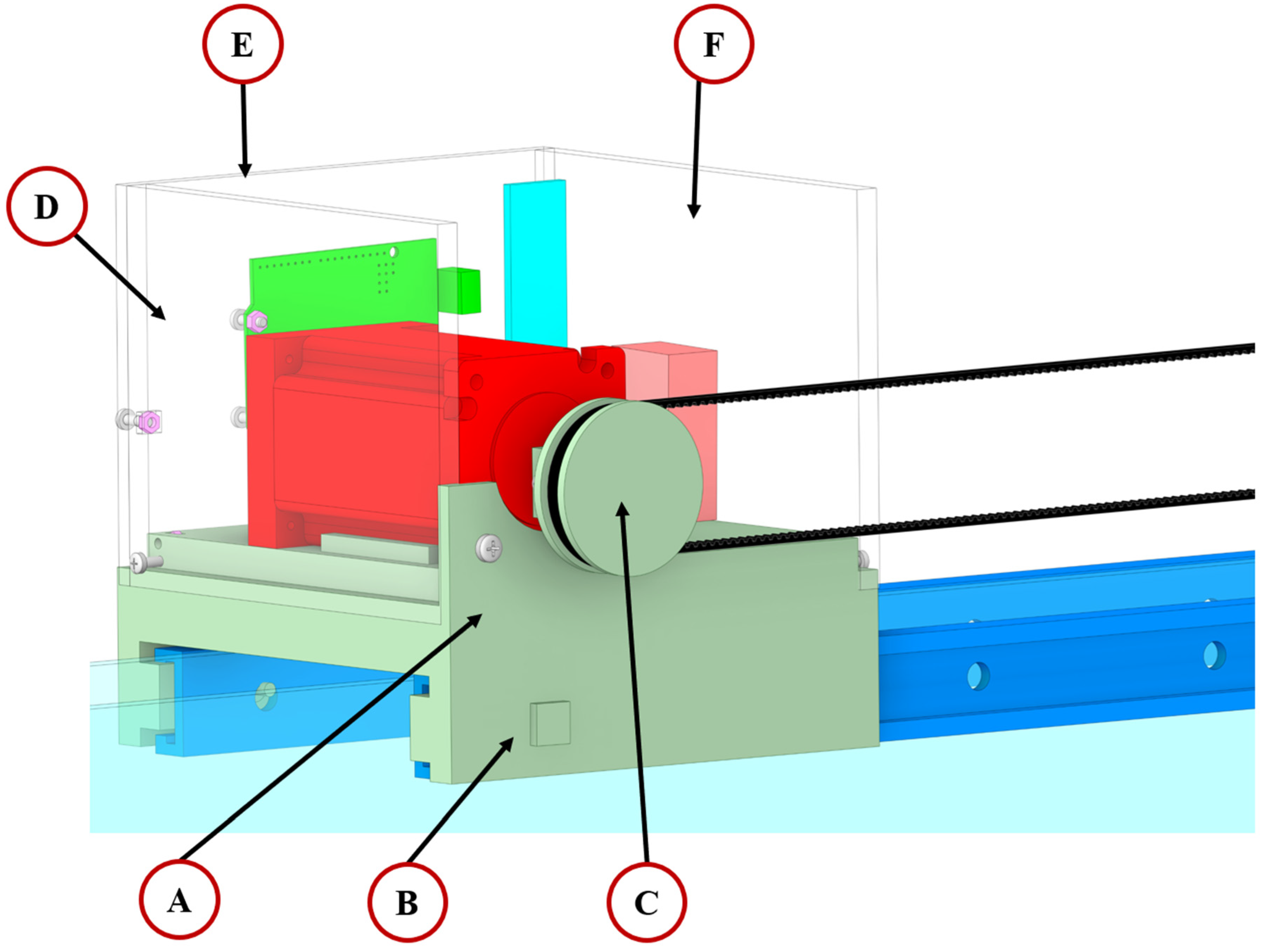 E
F
D
A
B
C