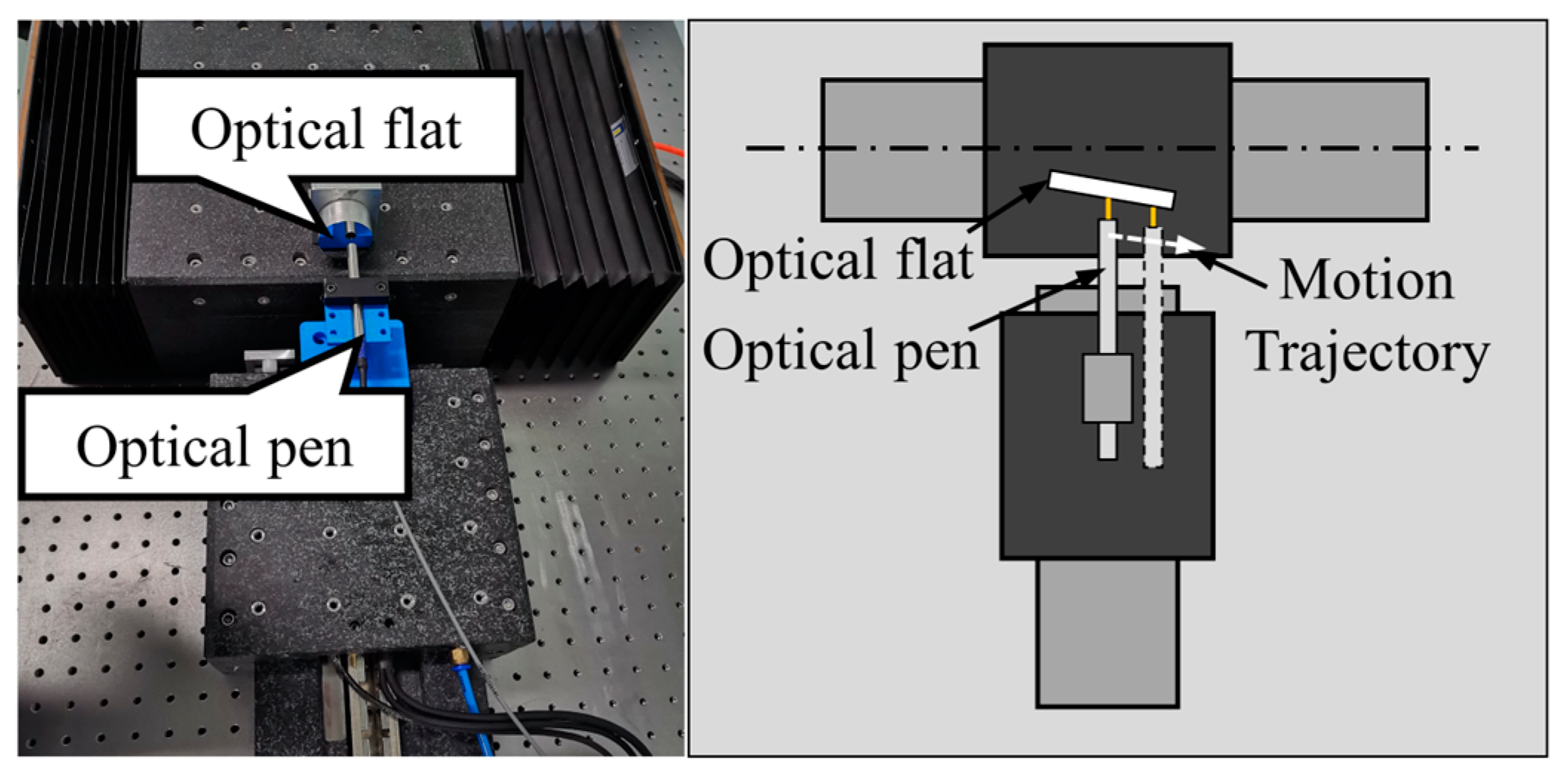 Optical flat

Optical pen

Optical flat

Optical pen

Motion Trajectory