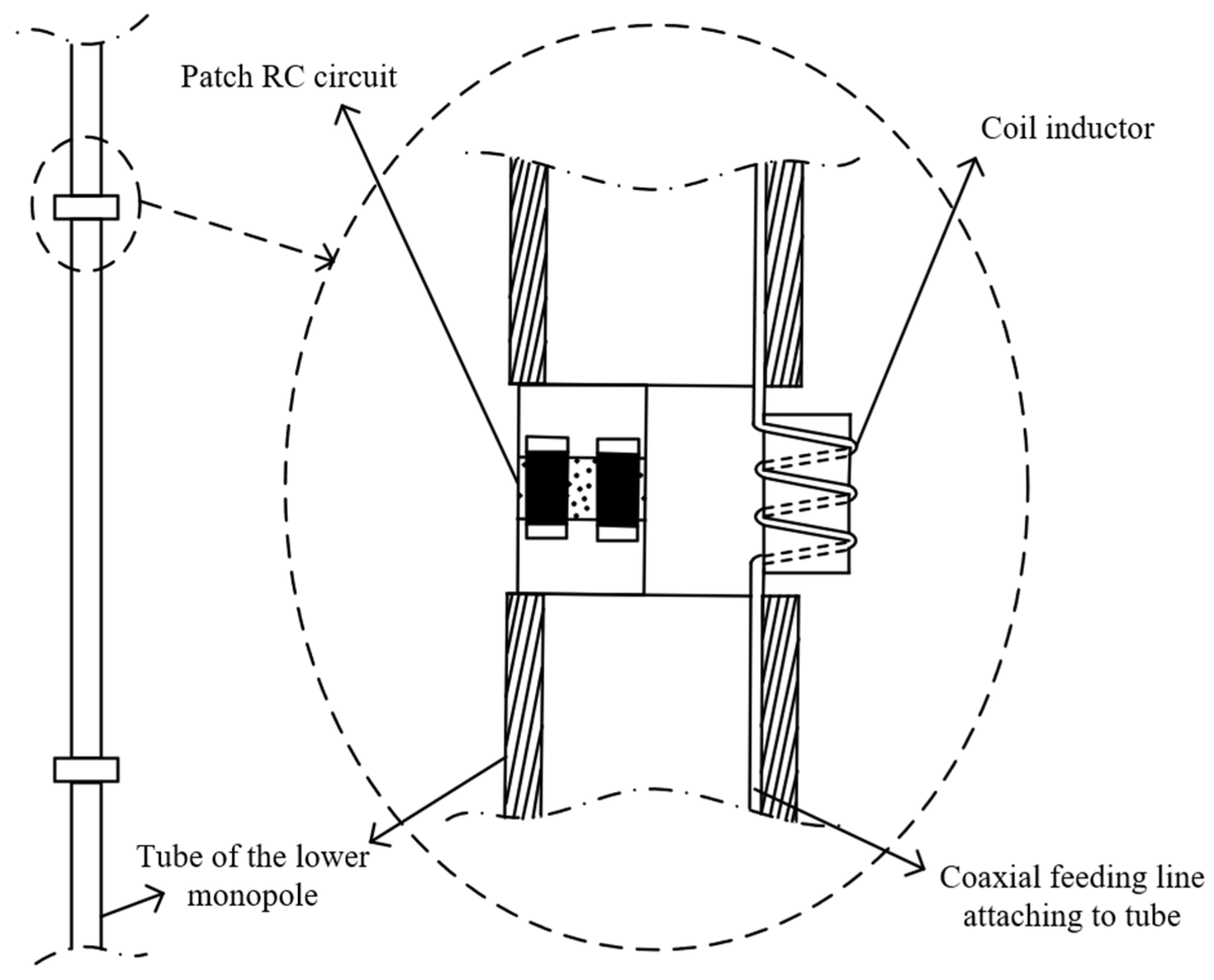 Patch RC circuit

Coil inductor

Tube of the lower monopole

Coaxial feeding line attaching to tube