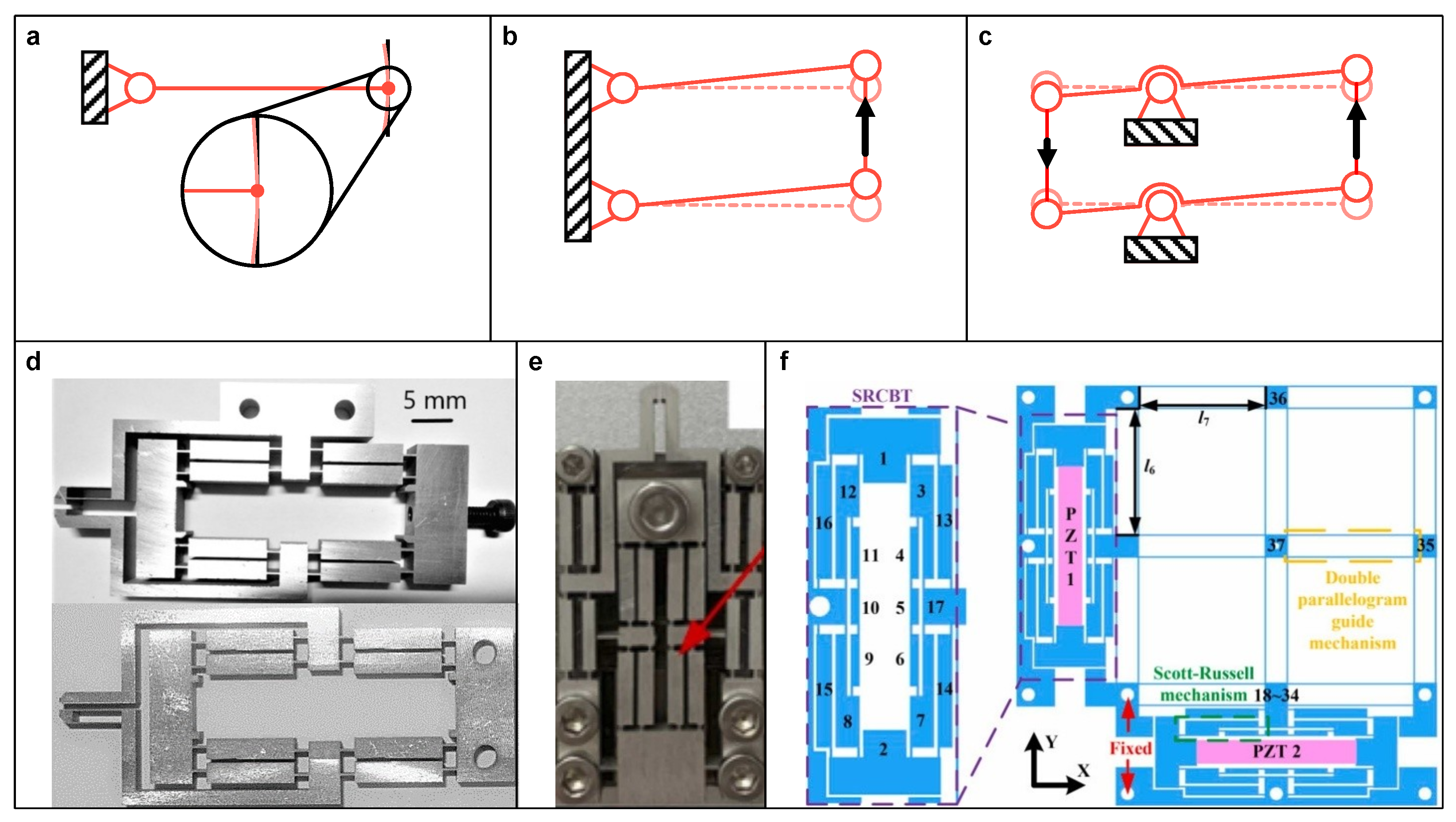 a

b

c

d

5 mm

e

f

SRCBT

1

12

3

16

13

11 4

10 5

17

9 6

15

14

8

7

2

P
Z
T
1

36

$l_7$

$l_6$

37

35

Double parallelogram guide mechanism

Scott-Russell mechanism 18~34

Fixed

PZT 2

Y

X