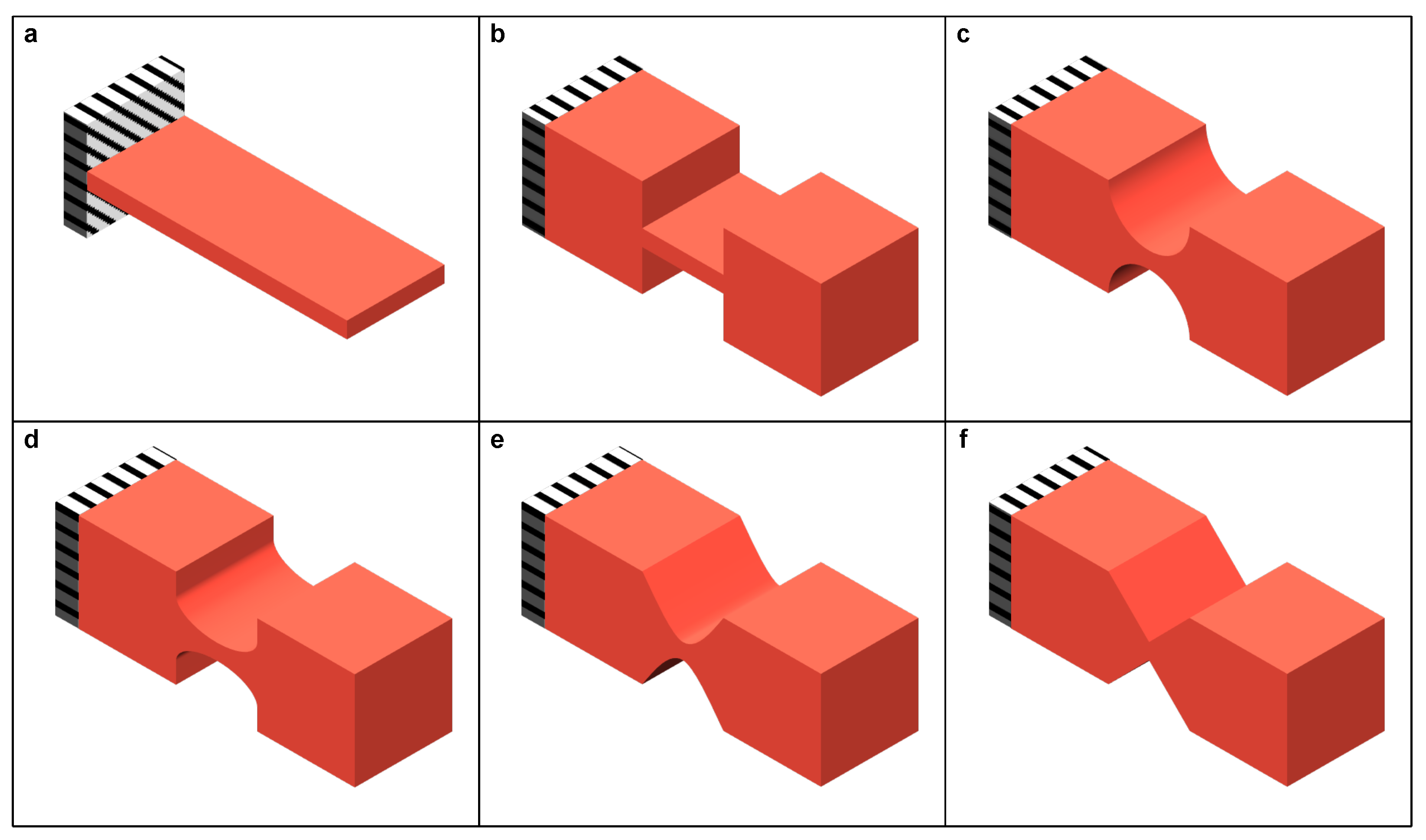 a

b

c

d

e

f