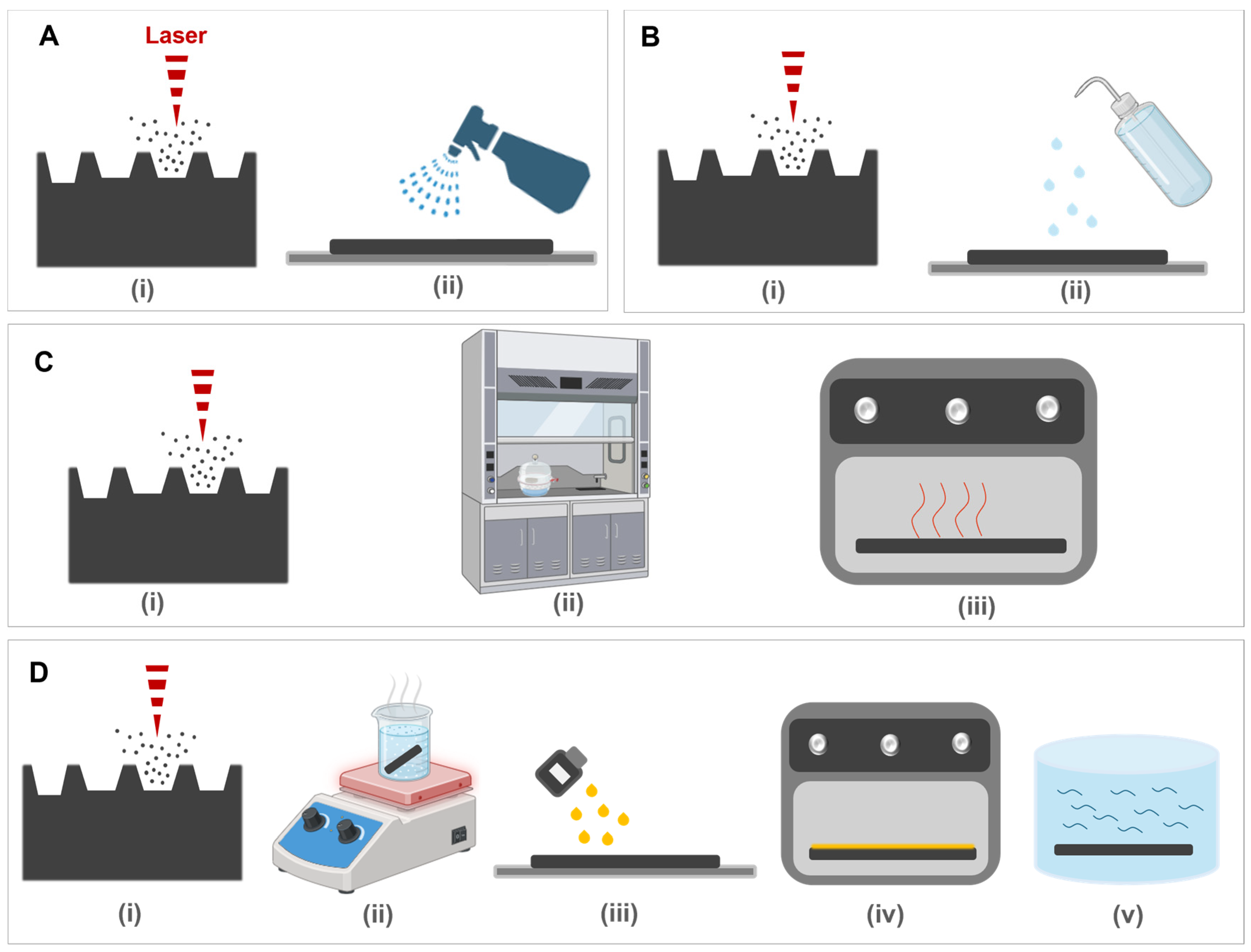 A
Laser
(i)
(ii)

B
(i)
(ii)

C
(i)
(ii)
(iii)

D
(i)
(ii)
(iii)
(iv)
(v)