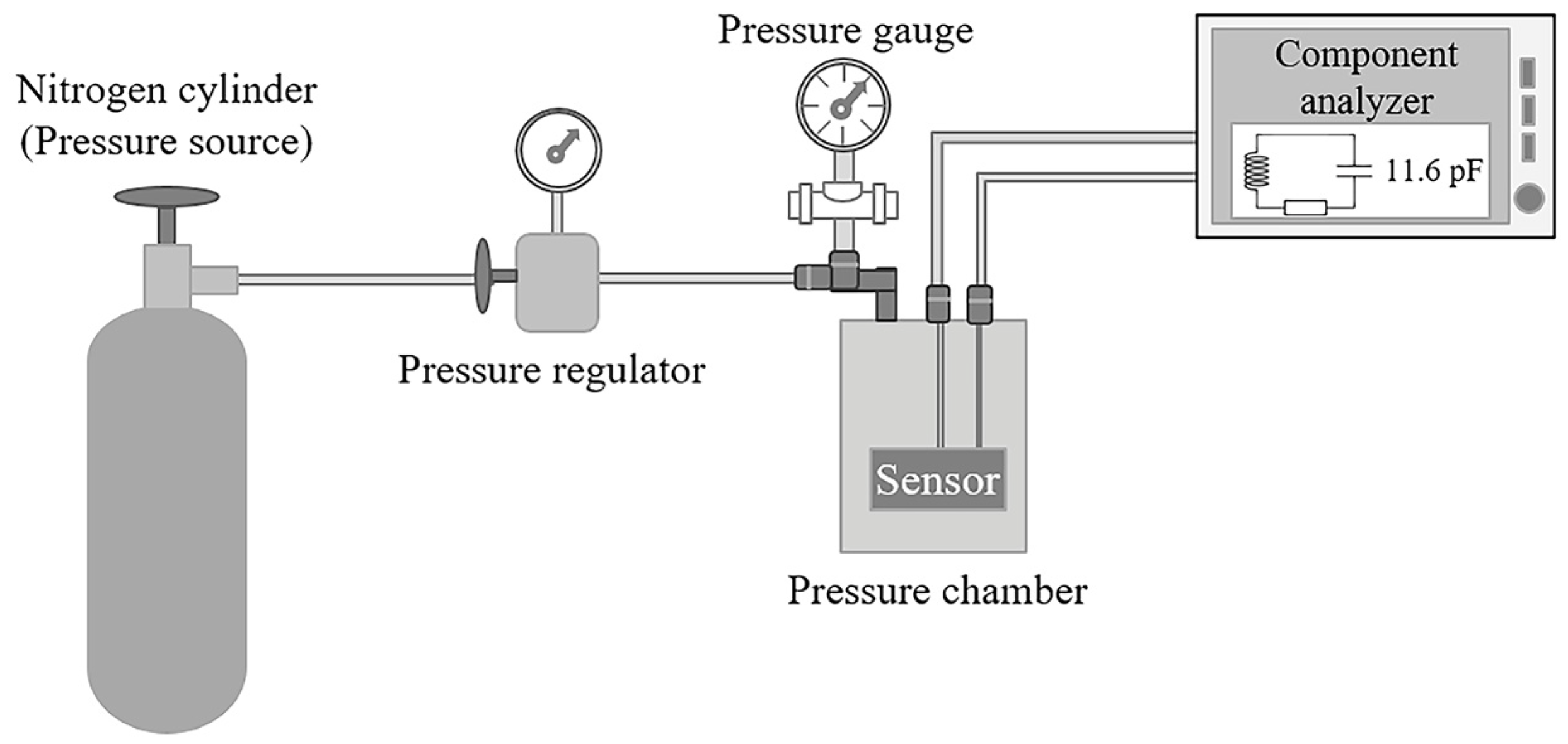 Nitrogen cylinder
(Pressure source)

Pressure regulator

Pressure gauge

Component analyzer

11.6 pF

Sensor

Pressure chamber