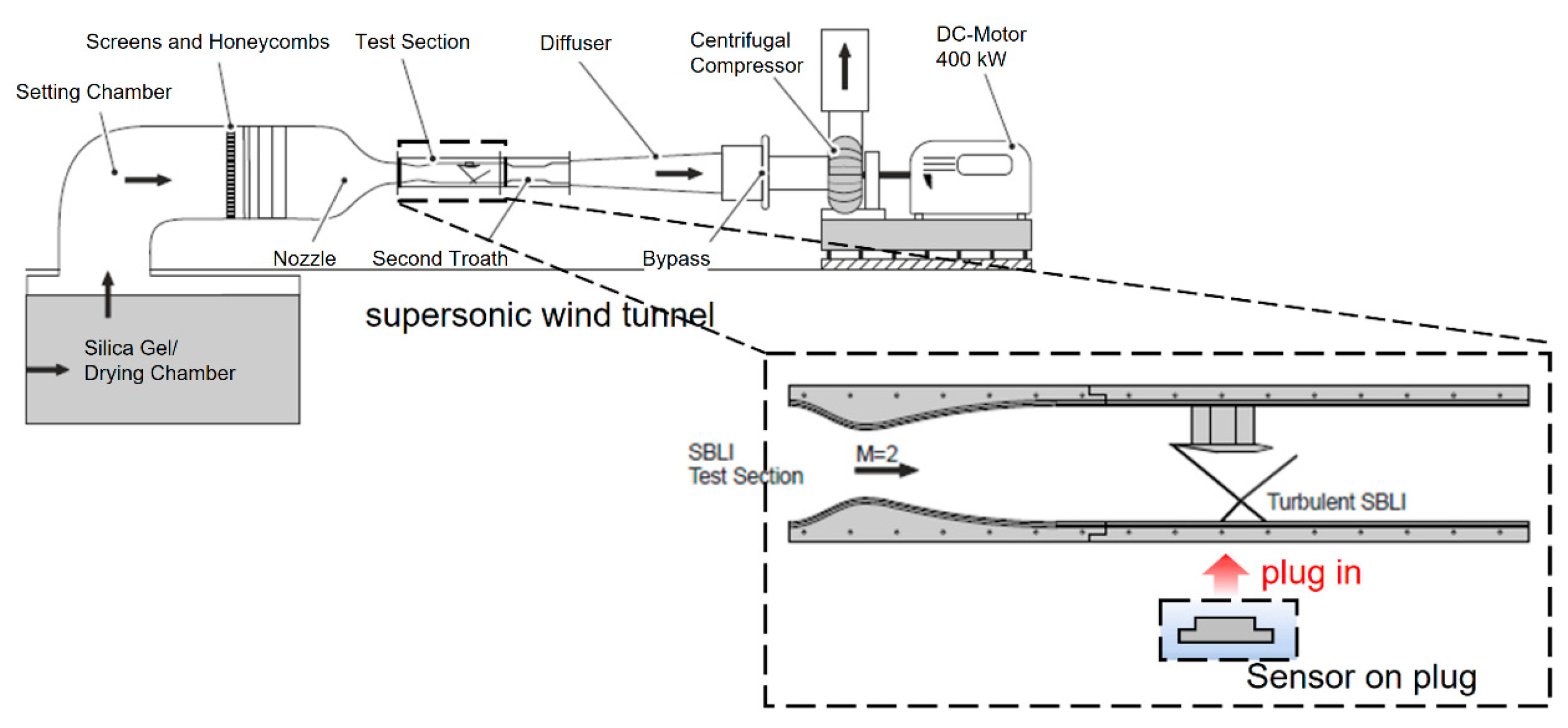 Screens and Honeycombs
Test Section
Diffuser
Centrifugal Compressor
DC-Motor 400 kW
Setting Chamber
Nozzle
Second Troath
Bypass
supersonic wind tunnel
Silica Gel/ Drying Chamber
SBLI Test Section
M=2
Turbulent SBLI
plug in
Sensor on plug