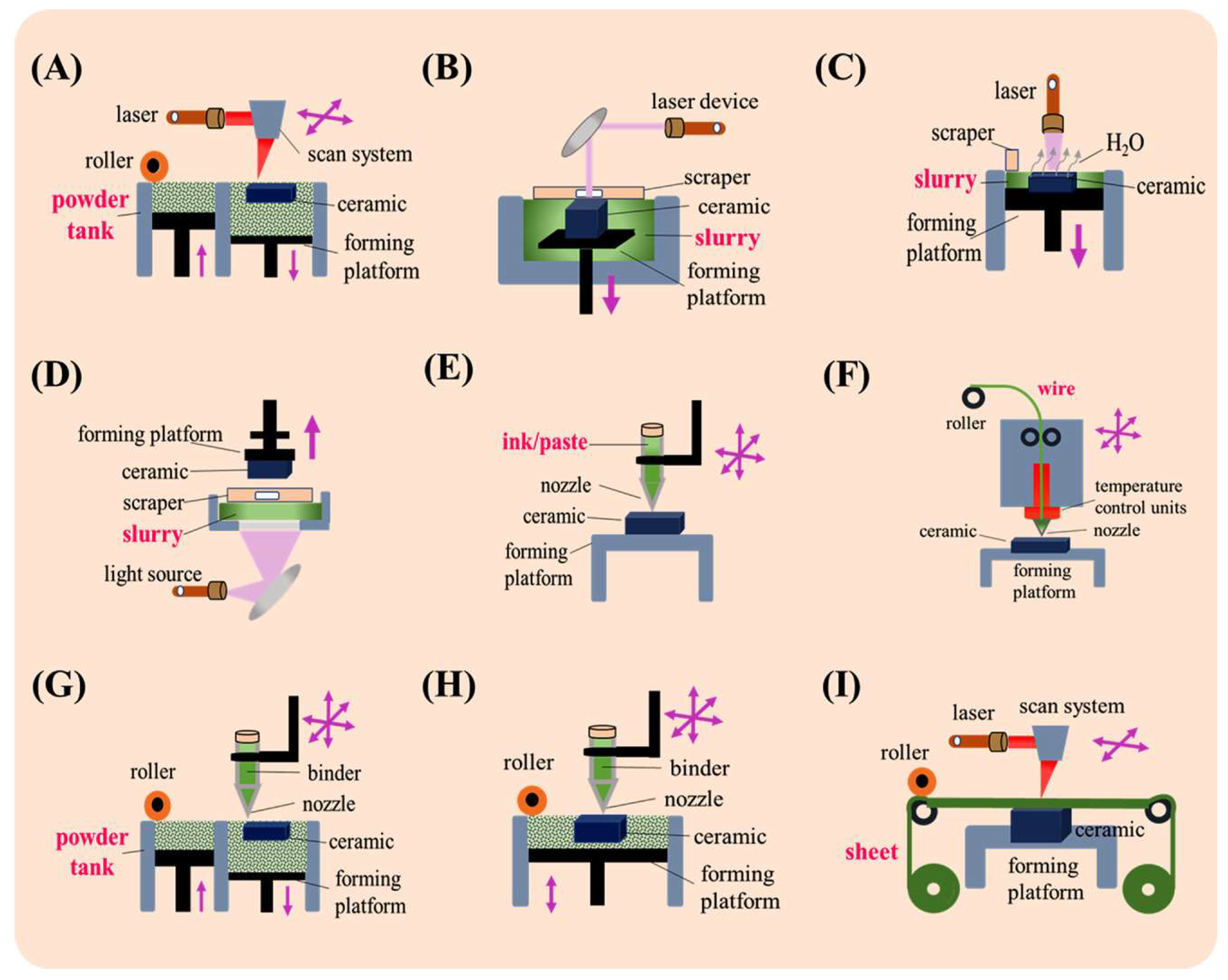 (A)

laser
scan system
roller
powder tank
ceramic
forming platform

(B)

laser device
scraper
ceramic
slurry
forming platform

(C)

laser
scraper
$H_2O$
slurry
ceramic
forming platform

(D)

forming platform
ceramic
scraper
slurry
light source

(E)

ink/paste
nozzle
ceramic
forming platform

(F)

wire
roller
temperature control units
ceramic
nozzle
forming platform

(G)

roller
binder
nozzle
powder tank
ceramic
forming platform

(H)

roller
binder
nozzle
ceramic
forming platform

(I)

laser
scan system
roller
ceramic
sheet
forming platform