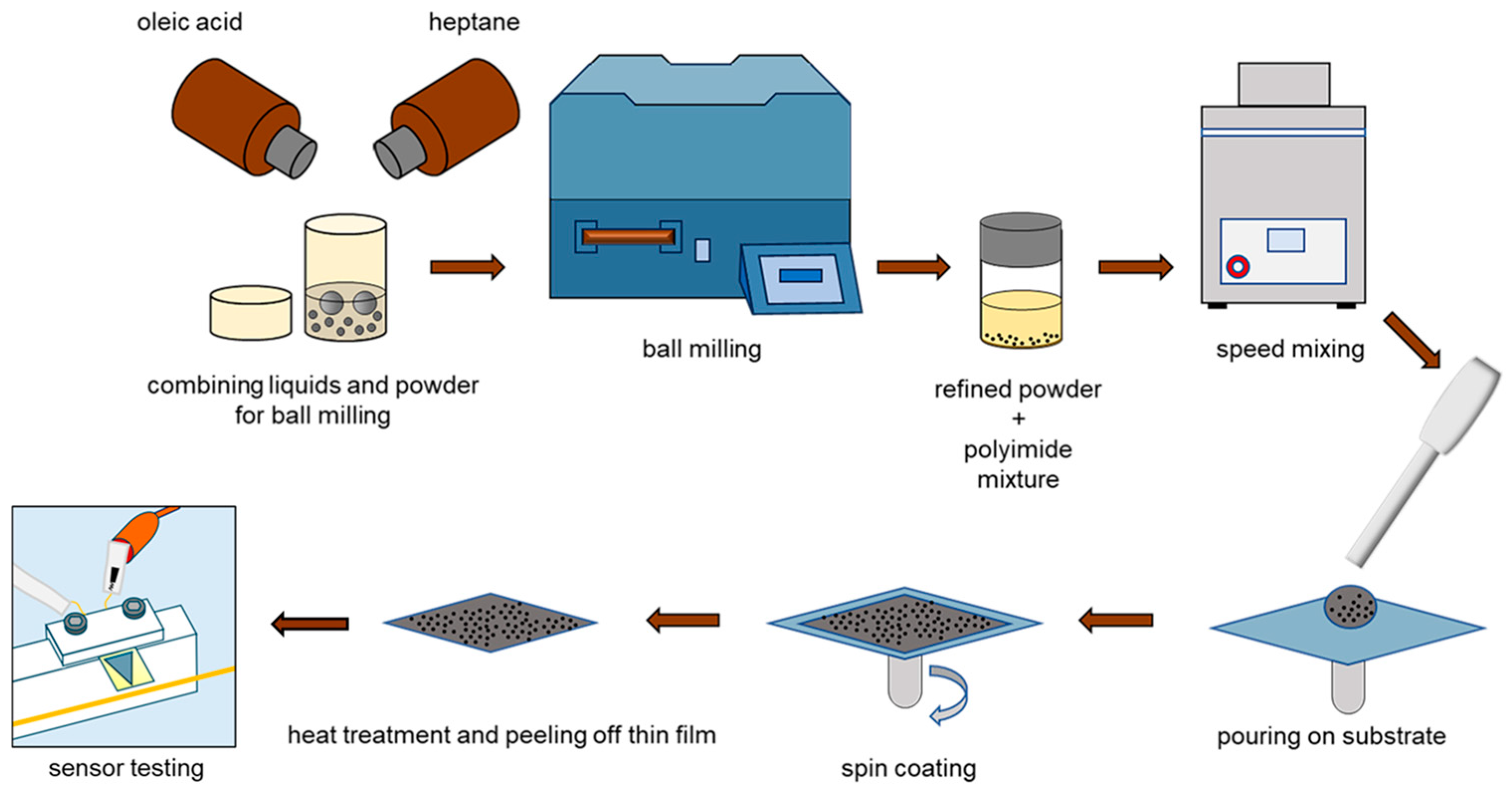 oleic acid

heptane

combining liquids and powder for ball milling

ball milling

refined powder
+
polyimide
mixture

speed mixing

pouring on substrate

spin coating

heat treatment and peeling off thin film

sensor testing