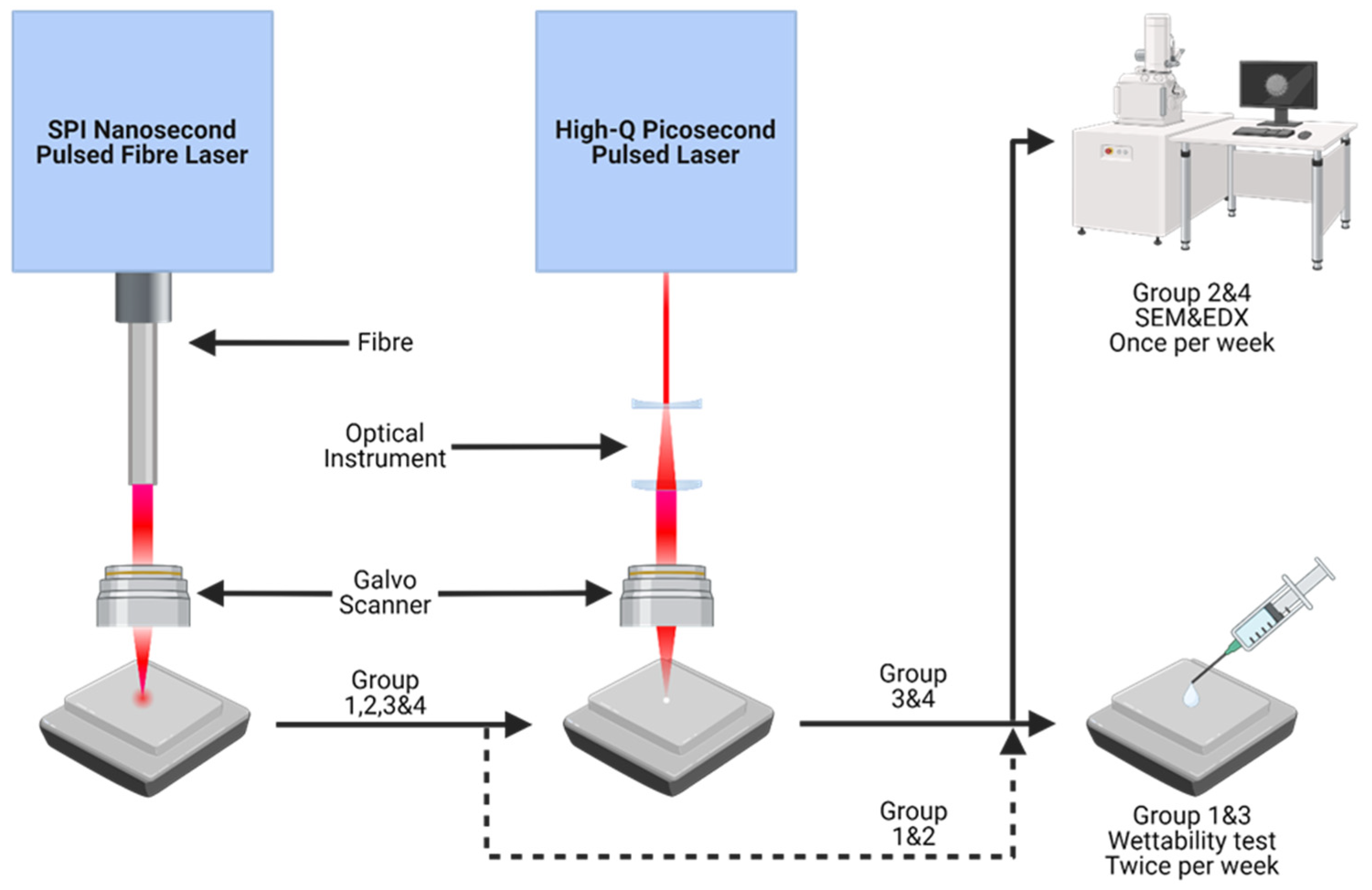 SPI Nanosecond Pulsed Fibre Laser

High-Q Picosecond Pulsed Laser

Group 2&4
SEM&EDX
Once per week

Fibre

Optical Instrument

Galvo Scanner

Group 1,2,3&4

Group 3&4

Group 1&2

Group 1&3
Wettability test
Twice per week