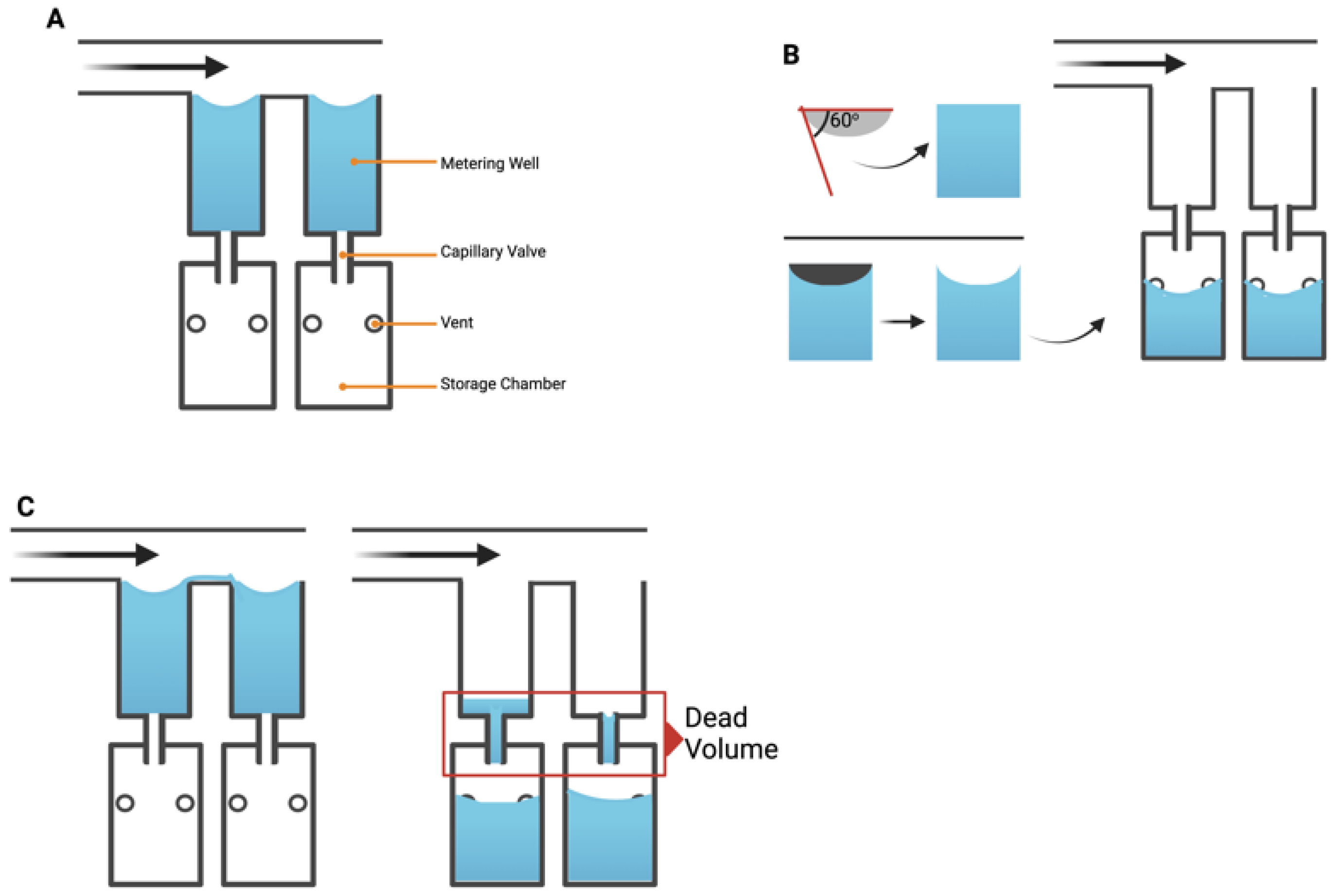 A

Metering Well

Capillary Valve

Vent

Storage Chamber

B

60°

C

Dead Volume