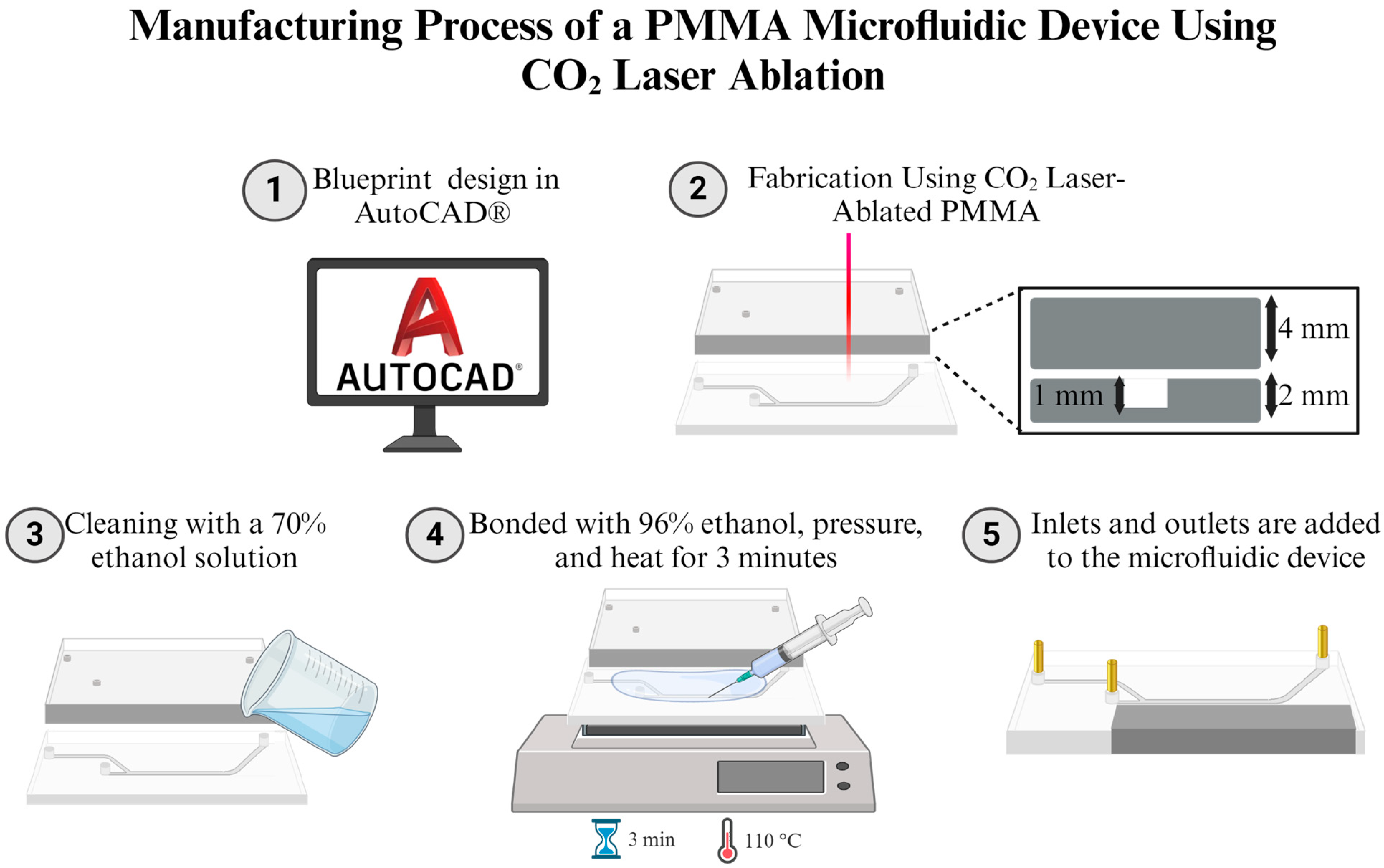 Manufacturing Process of a PMMA Microfluidic Device Using $CO_2$ Laser Ablation

1 Blueprint design in AutoCAD®

AUTOCAD®

2 Fabrication Using $CO_2$ Laser-Ablated PMMA

4 mm

1 mm

2 mm

3 Cleaning with a 70% ethanol solution

4 Bonded with 96% ethanol, pressure, and heat for 3 minutes

3 min

110 °C

5 Inlets and outlets are added to the microfluidic device