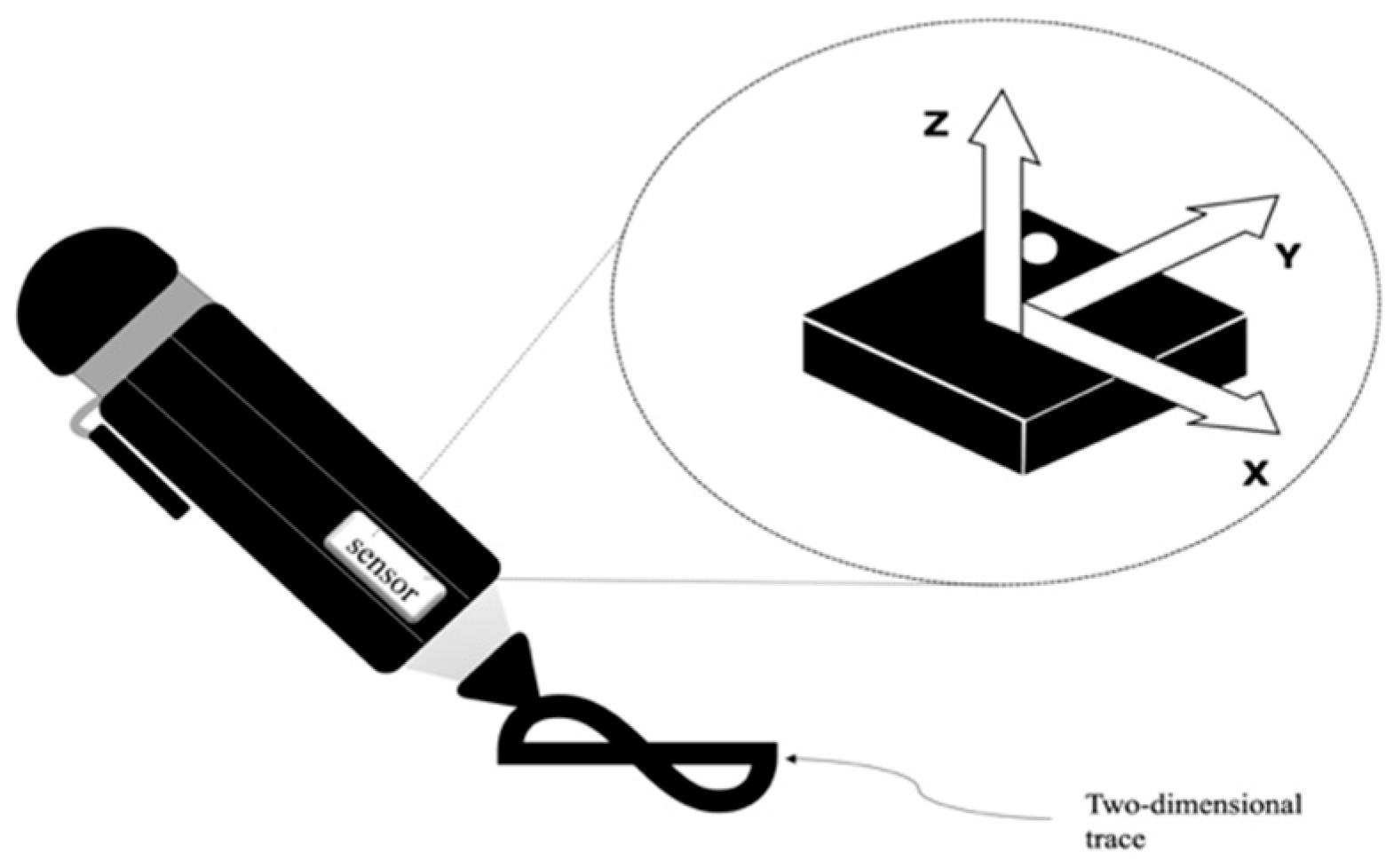 Z
Y
X
sensor
Two-dimensional trace