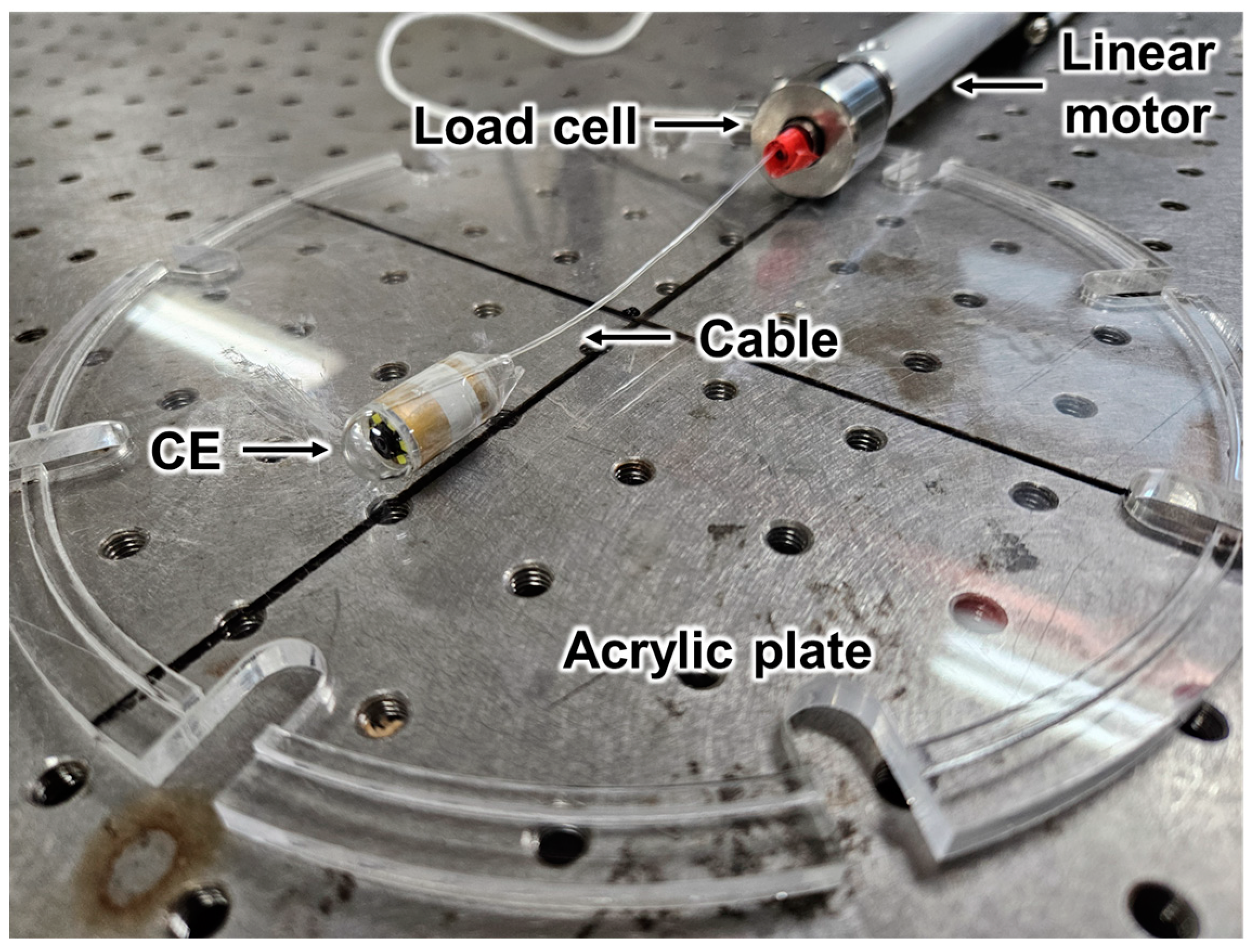 Linear motor

Load cell

Cable

CE

Acrylic plate