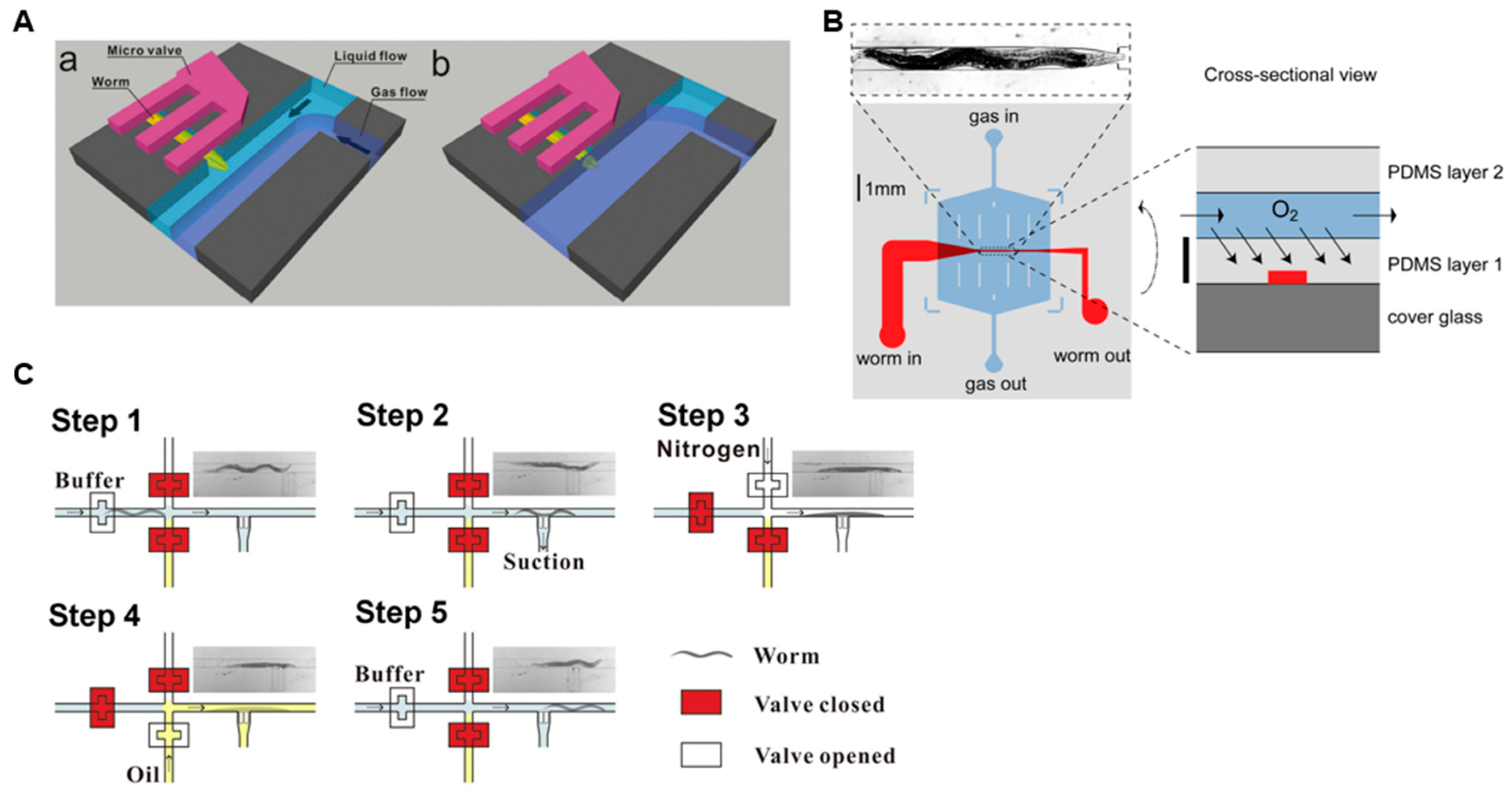 A

a

Micro valve

Worm

Liquid flow

Gas flow

b

B

gas in

1mm

worm in

gas out

worm out

Cross-sectional view

PDMS layer 2

$O_2$

PDMS layer 1

cover glass

C

Step 1

Buffer

Step 2

Suction

Step 3

Nitrogen

Step 4

Oil

Step 5

Buffer

Worm

Valve closed

Valve opened