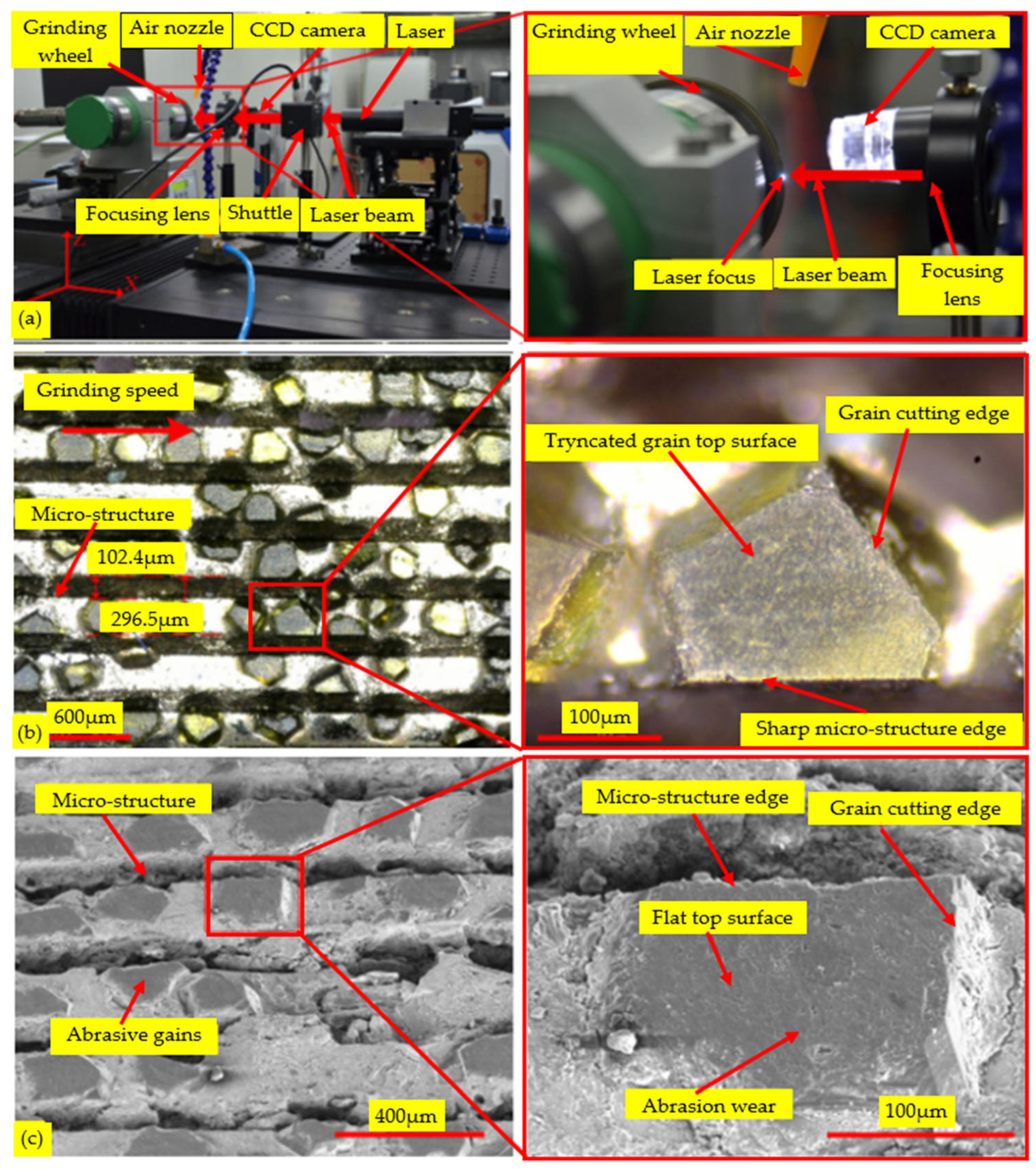 Grinding wheel
Air nozzle
CCD camera
Laser
Focusing lens
Shuttle
Laser beam
Z
X
(a)
Grinding wheel
Air nozzle
CCD camera
Laser focus
Laser beam
Focusing lens

Grinding speed
Micro-structure
102.4μm
296.5μm
600μm
(b)
Grain cutting edge
Tryncated grain top surface
100μm
Sharp micro-structure edge

Micro-structure
Abrasive gains
400μm
(c)
Micro-structure edge
Grain cutting edge
Flat top surface
Abrasion wear
100μm