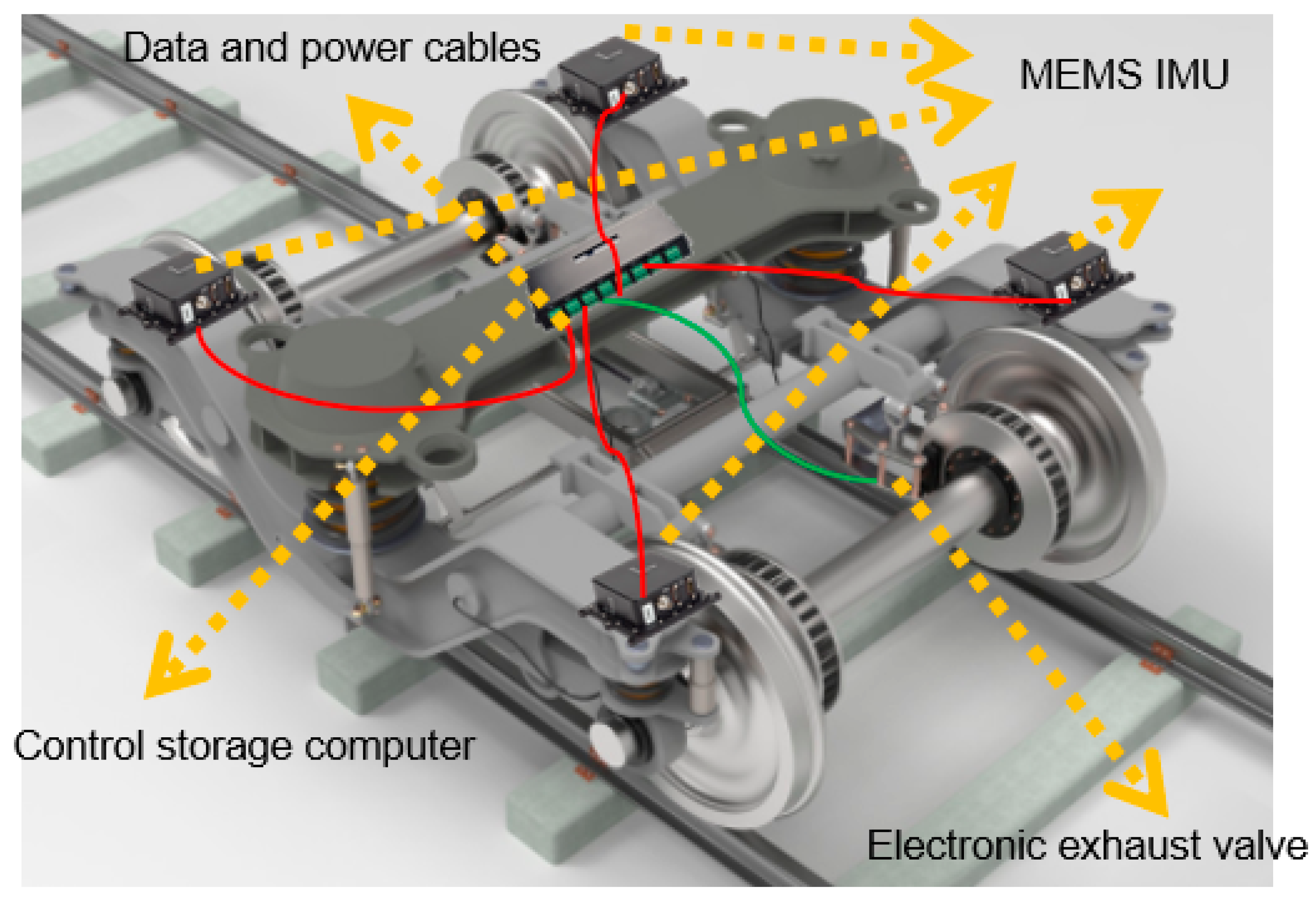 Data and power cables

MEMS IMU

Control storage computer

Electronic exhaust valve