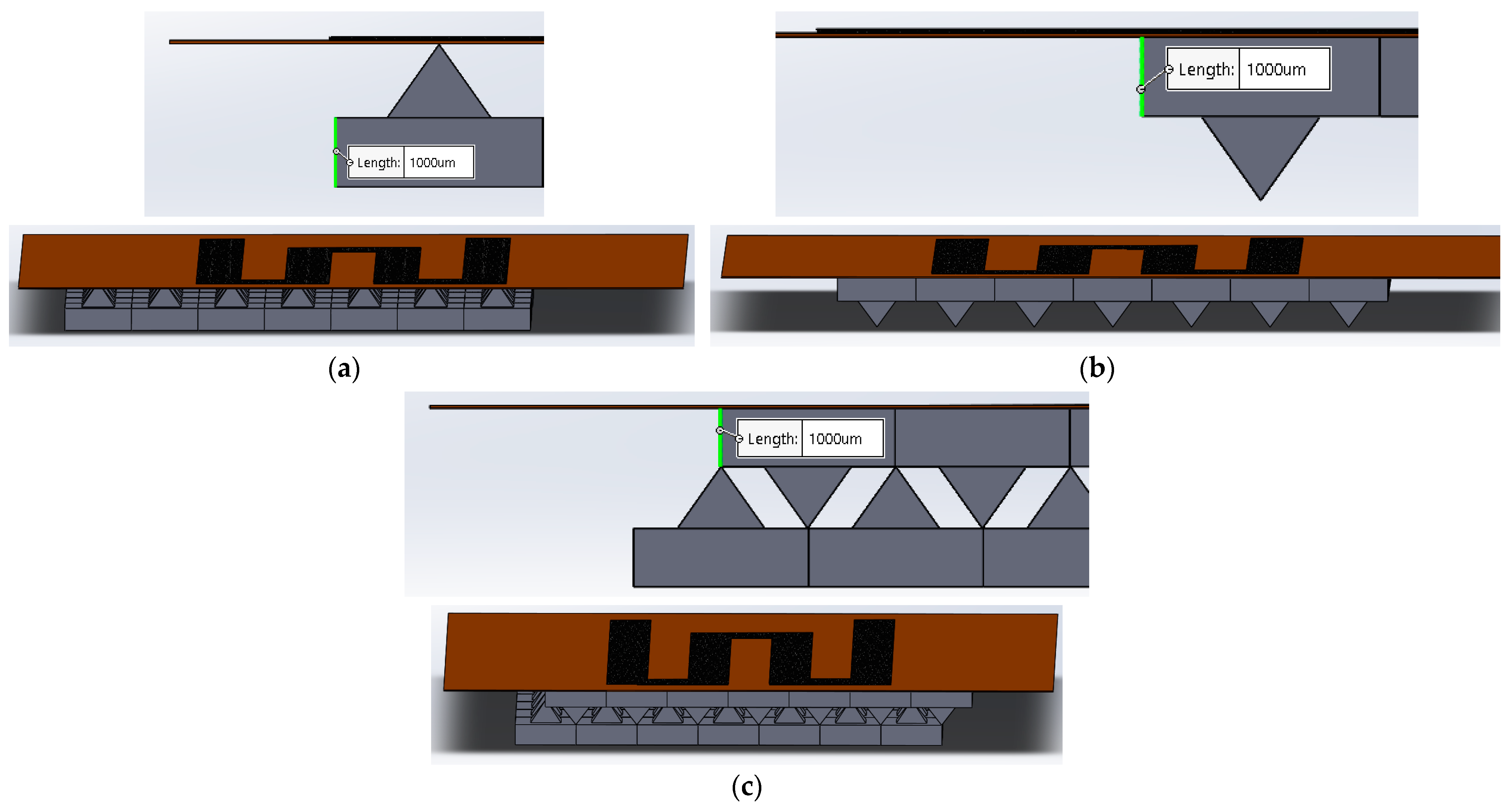 Length: 1000um

Length: 1000um

(a)

(b)

Length: 1000um

(c)