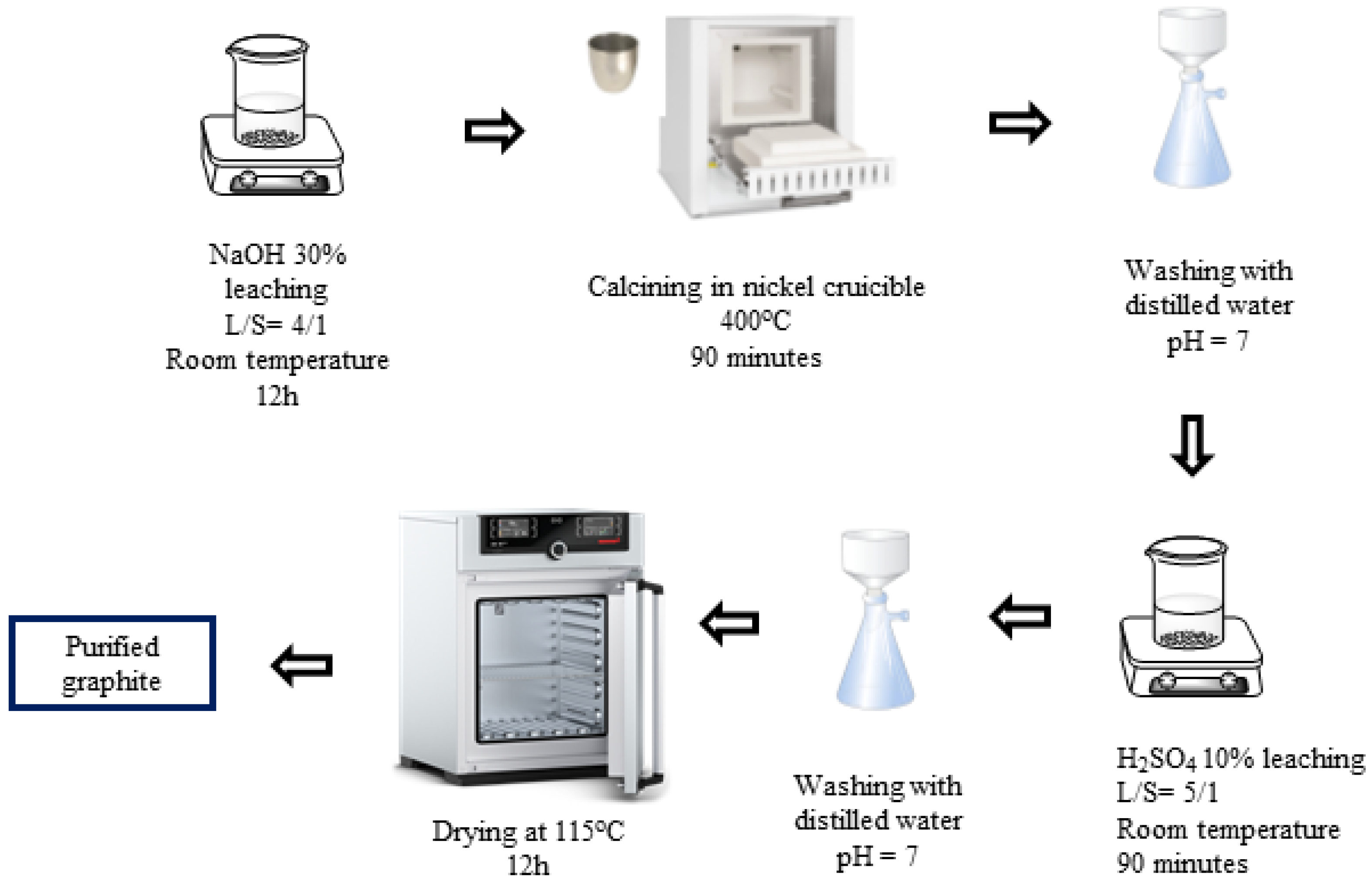 NaOH 30%
leaching
L/S= 4/1
Room temperature
12h

Calcining in nickel cruicible
400°C
90 minutes

Washing with
distilled water
pH = 7

$H_2SO_4$ 10% leaching
L/S= 5/1
Room temperature
90 minutes

Washing with
distilled water
pH = 7

Drying at 115°C
12h

Purified
graphite