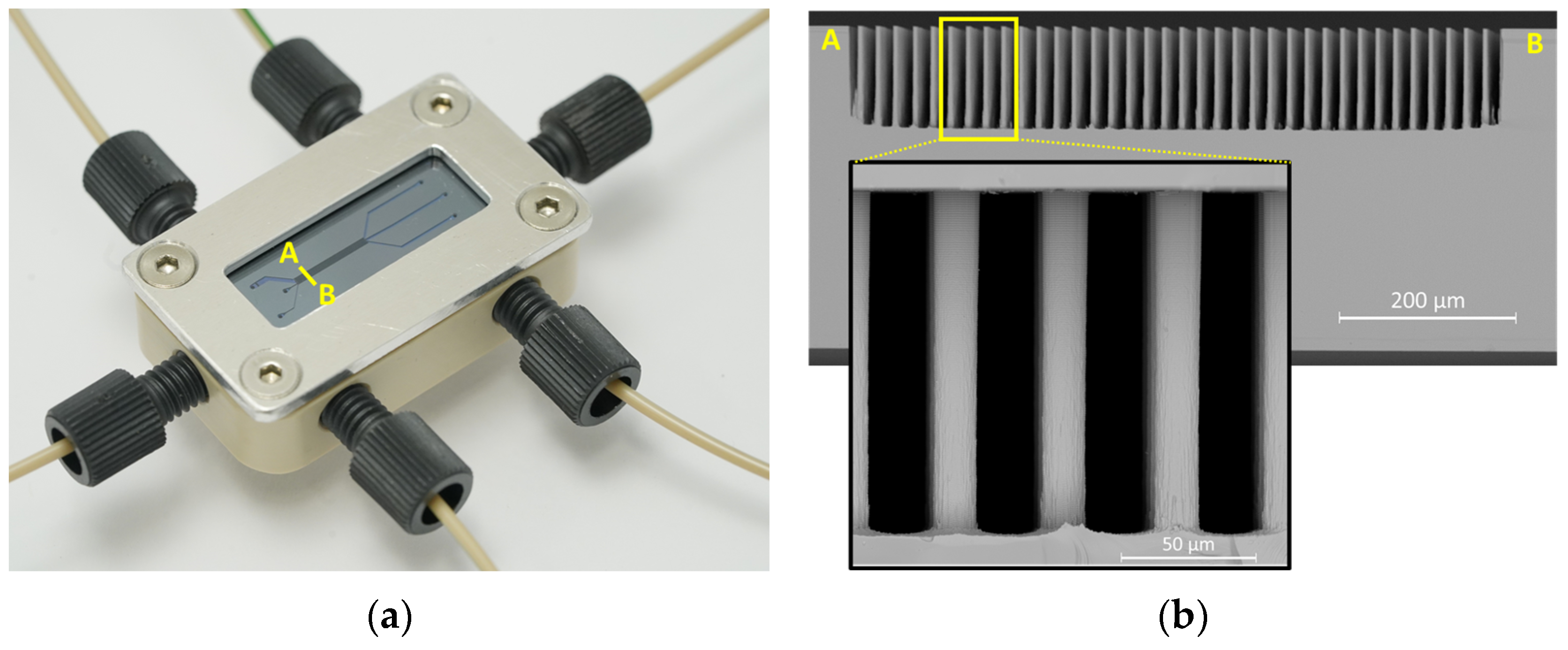 A
B

(a)

A
B
200 µm
50 µm

(b)