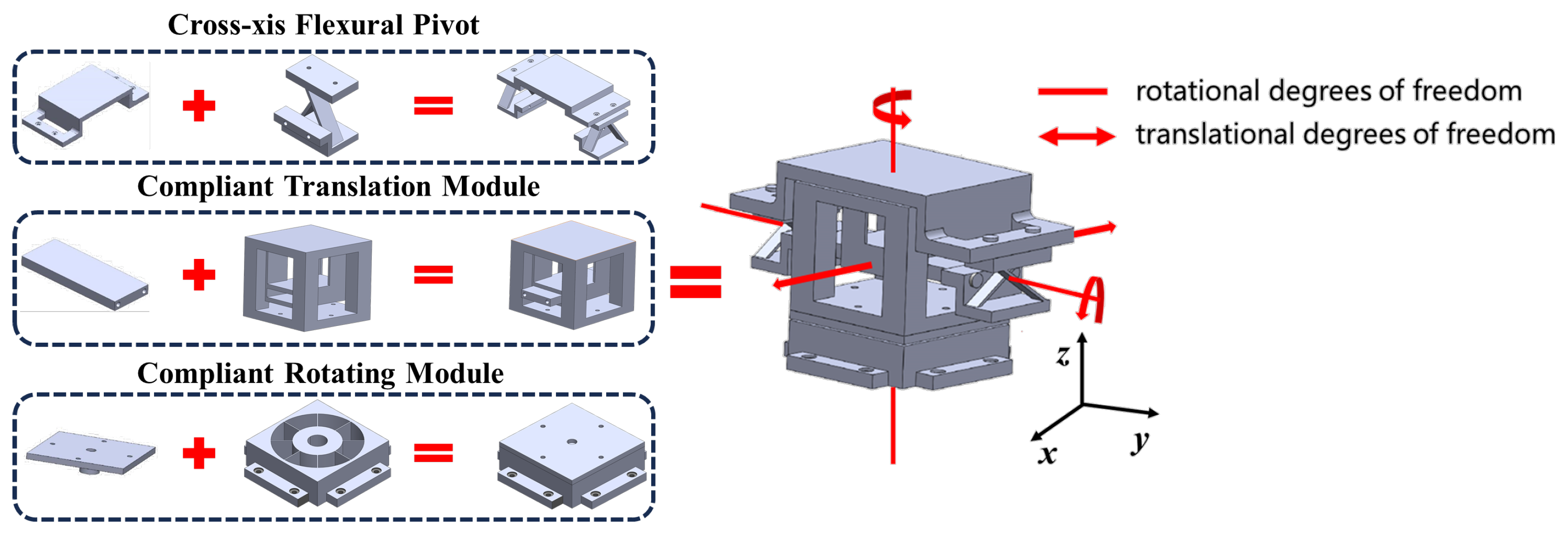 Cross-xis Flexural Pivot

Compliant Translation Module

Compliant Rotating Module

rotational degrees of freedom

translational degrees of freedom

z

x

y