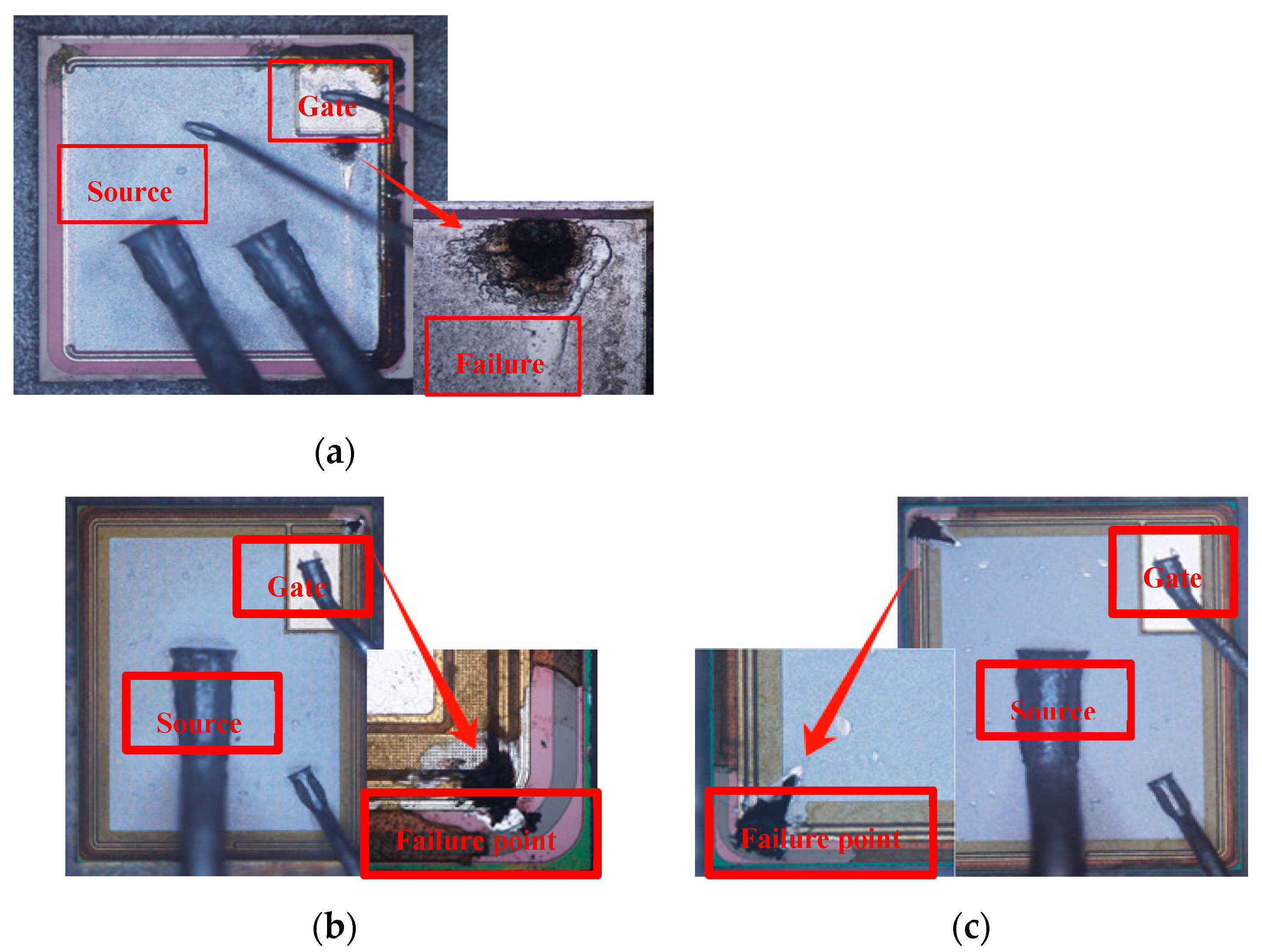 Gate

Source

Failure

(a)

Gate

Source

Failure point

(b)

Gate

Source

Failure point

(c)