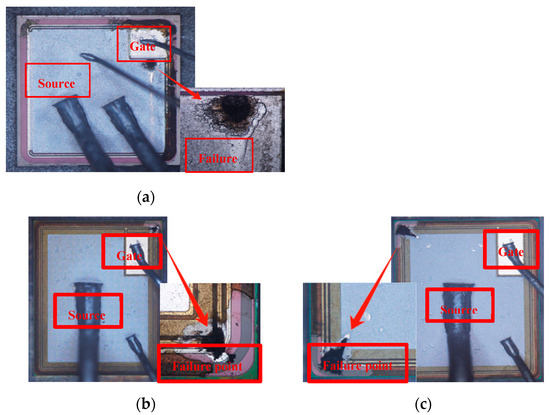 Gate
Source
Failure
(a)
Gate
Source
Failure point
(b)
Gate
Source
Failure point
(c)