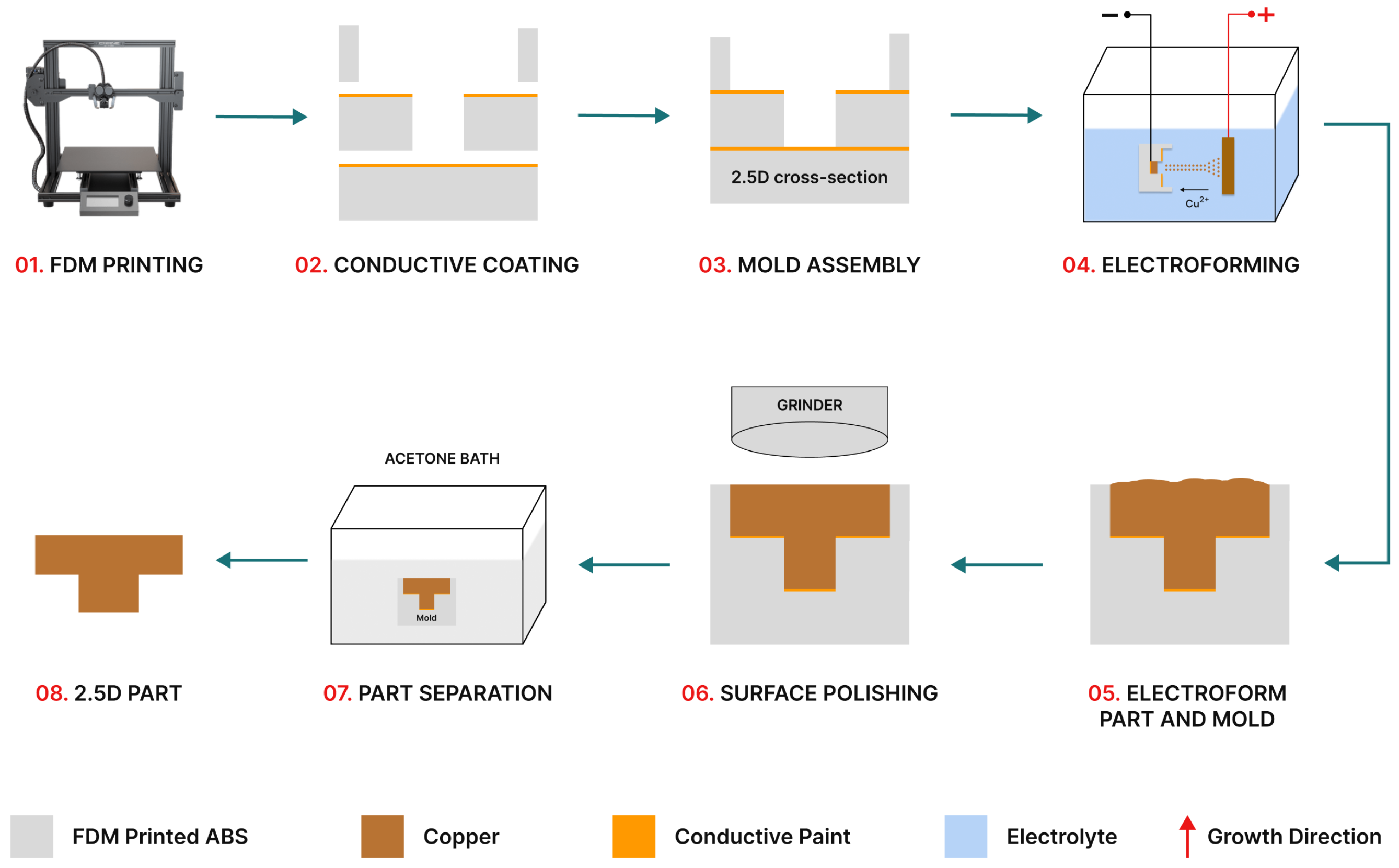 2.5D cross-section

−

+

$Cu^{2+}$

01. FDM PRINTING

02. CONDUCTIVE COATING

03. MOLD ASSEMBLY

04. ELECTROFORMING

GRINDER

ACETONE BATH

Mold

08. 2.5D PART

07. PART SEPARATION

06. SURFACE POLISHING

05. ELECTROFORM PART AND MOLD

FDM Printed ABS

Copper

Conductive Paint

Electrolyte

Growth Direction