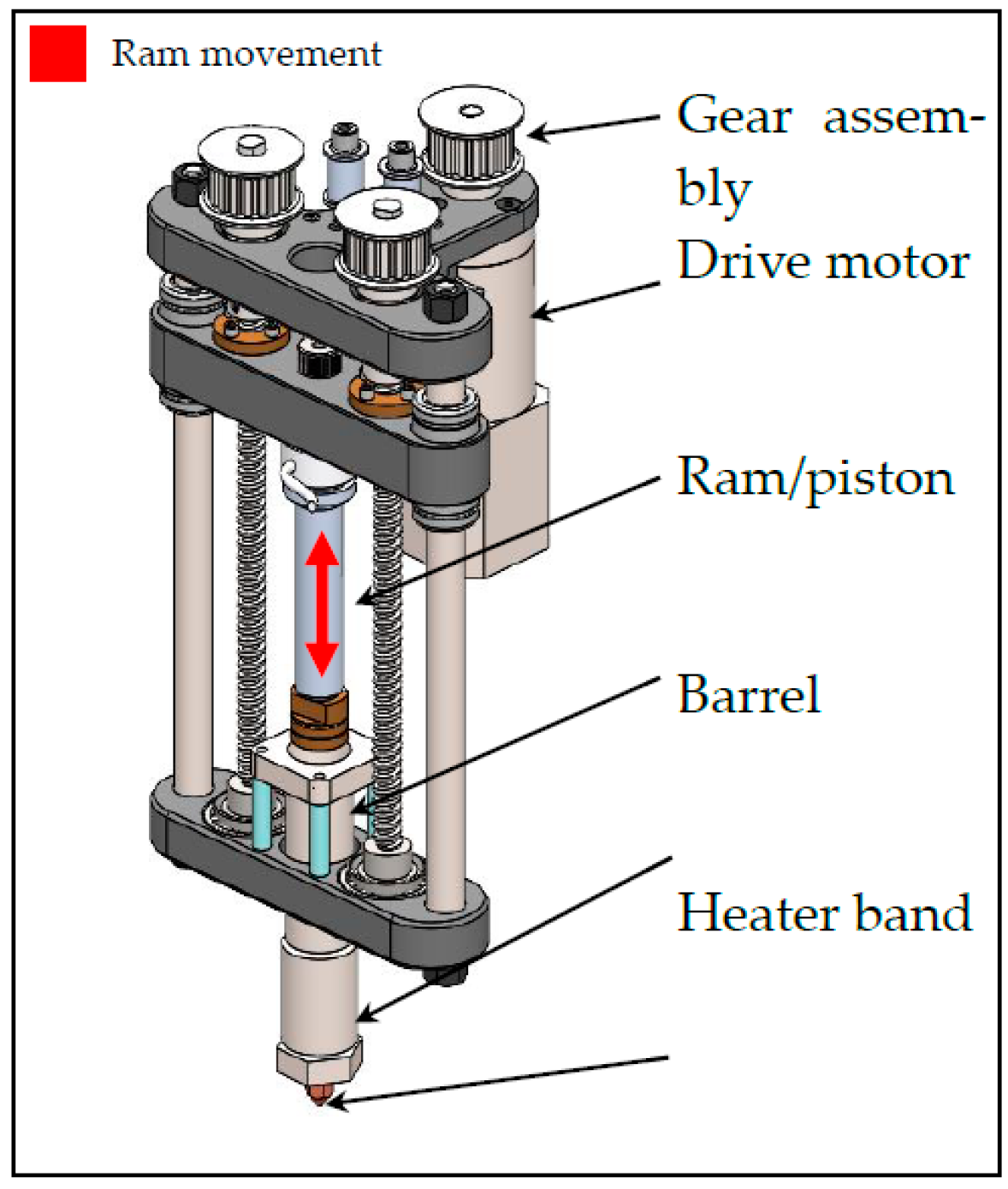 Ram movement

Gear assembly

Drive motor

Ram/piston

Barrel

Heater band