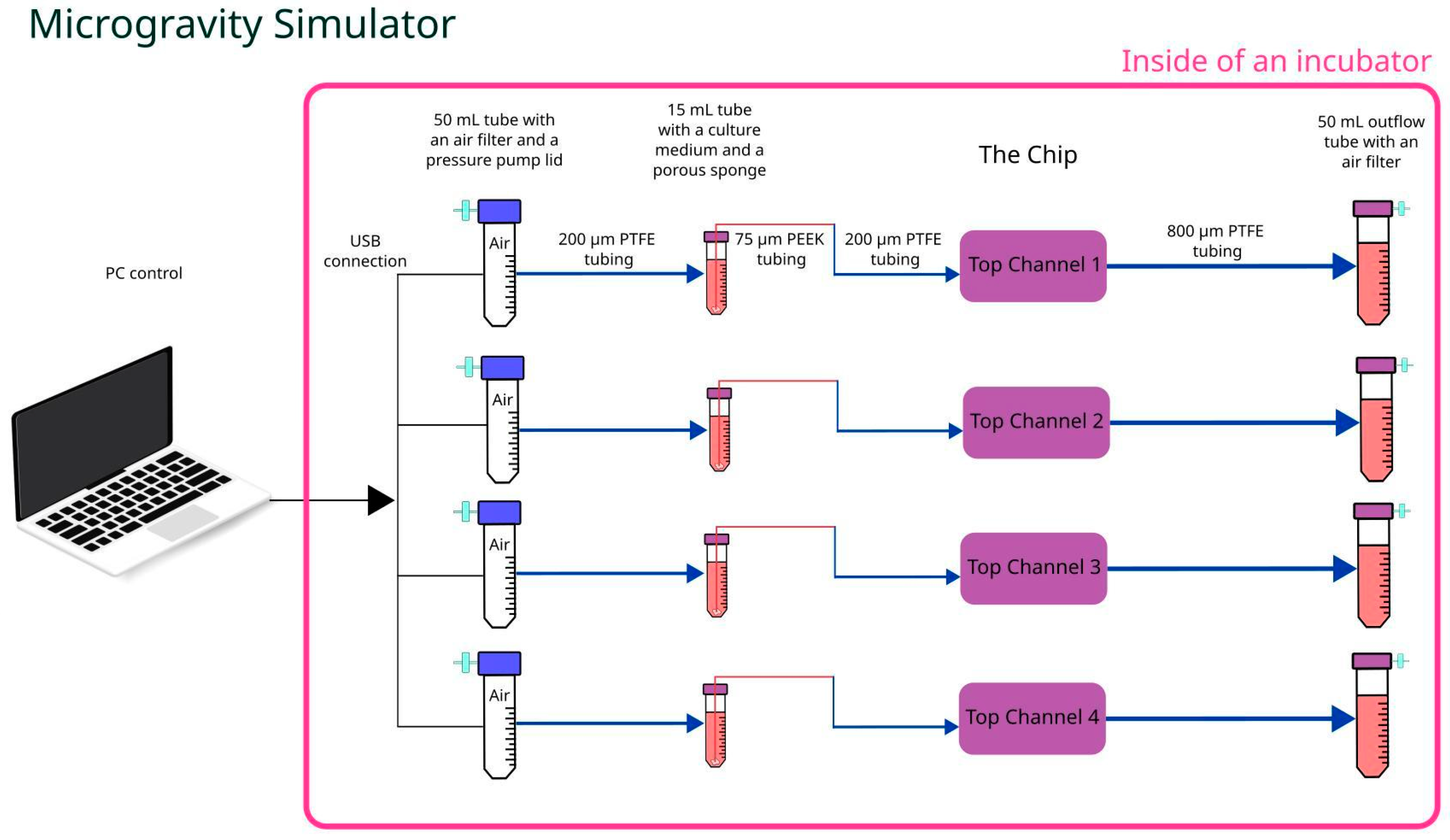 Microgravity Simulator

Inside of an incubator

PC control

USB connection

50 mL tube with an air filter and a pressure pump lid

15 mL tube with a culture medium and a porous sponge

The Chip

50 mL outflow tube with an air filter

Air

200 µm PTFE tubing

75 µm PEEK tubing

200 µm PTFE tubing

Top Channel 1

800 µm PTFE tubing

Air

Top Channel 2

Air

Top Channel 3

Air

Top Channel 4