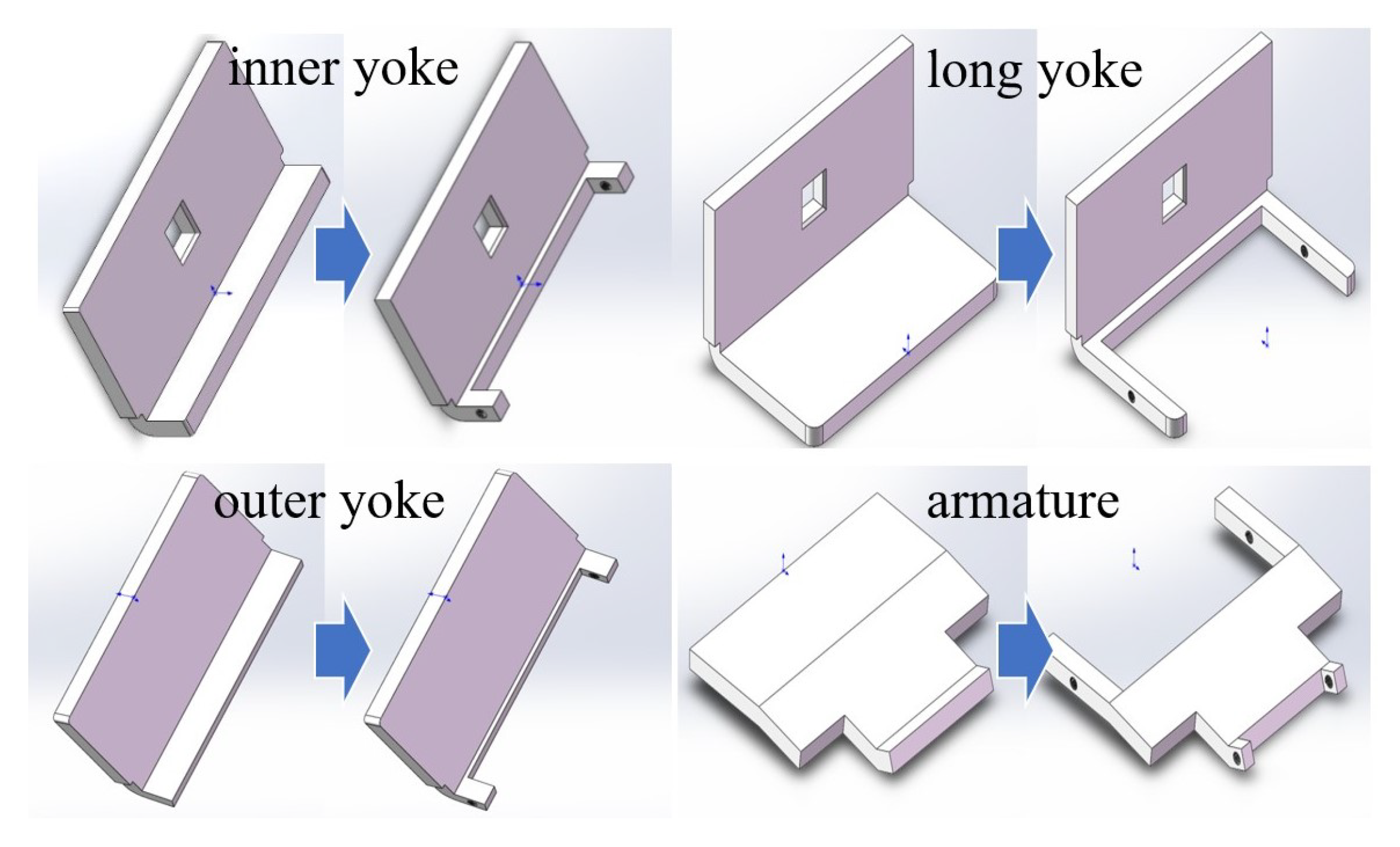 inner yoke

long yoke

outer yoke

armature