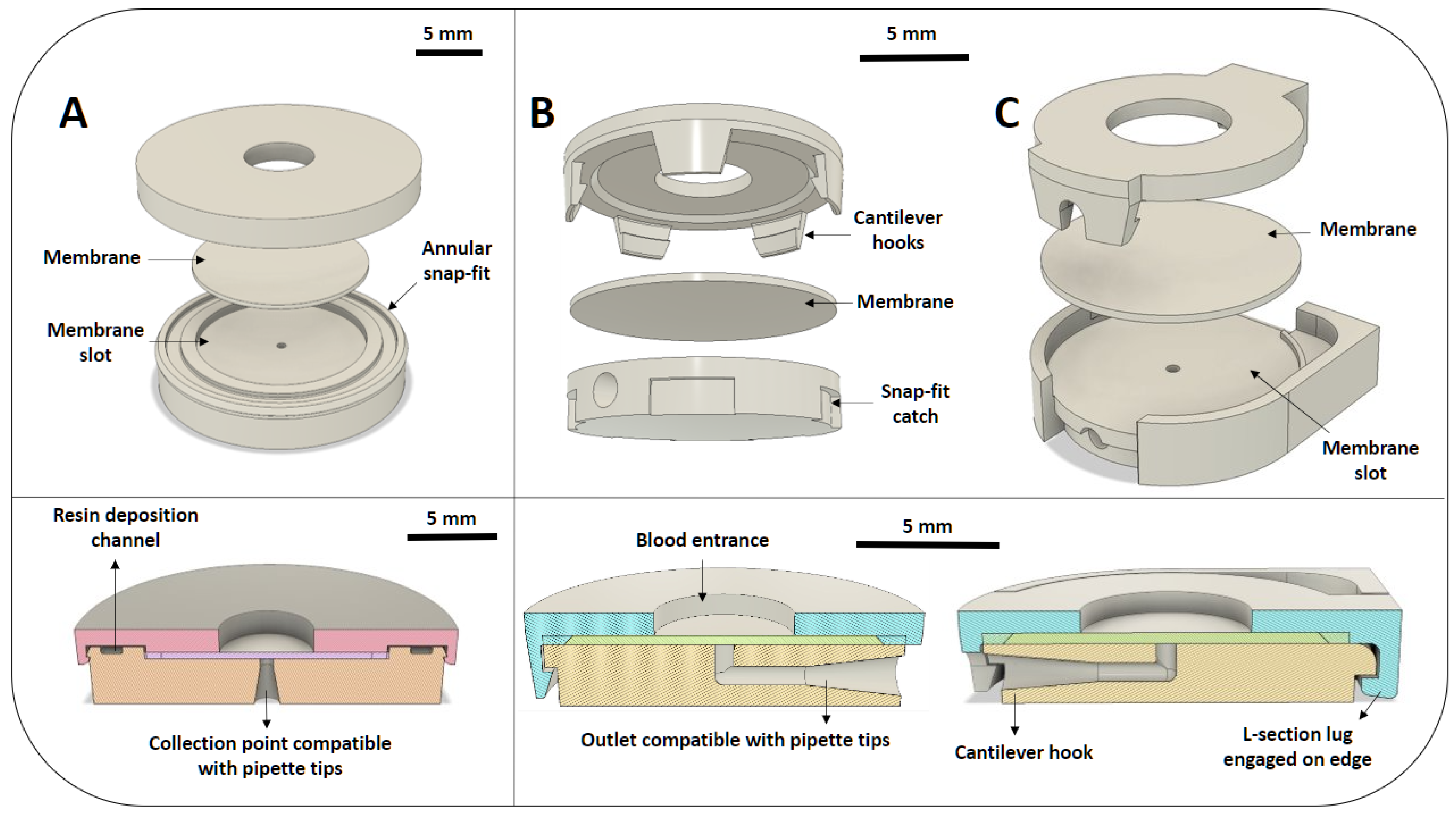 5 mm

A

Membrane

Annular snap-fit

Membrane slot

5 mm

B

Cantilever hooks

Membrane

Snap-fit catch

C

Membrane

Membrane slot

Resin deposition channel

5 mm

Collection point compatible with pipette tips

5 mm

Blood entrance

Outlet compatible with pipette tips

Cantilever hook

L-section lug engaged on edge