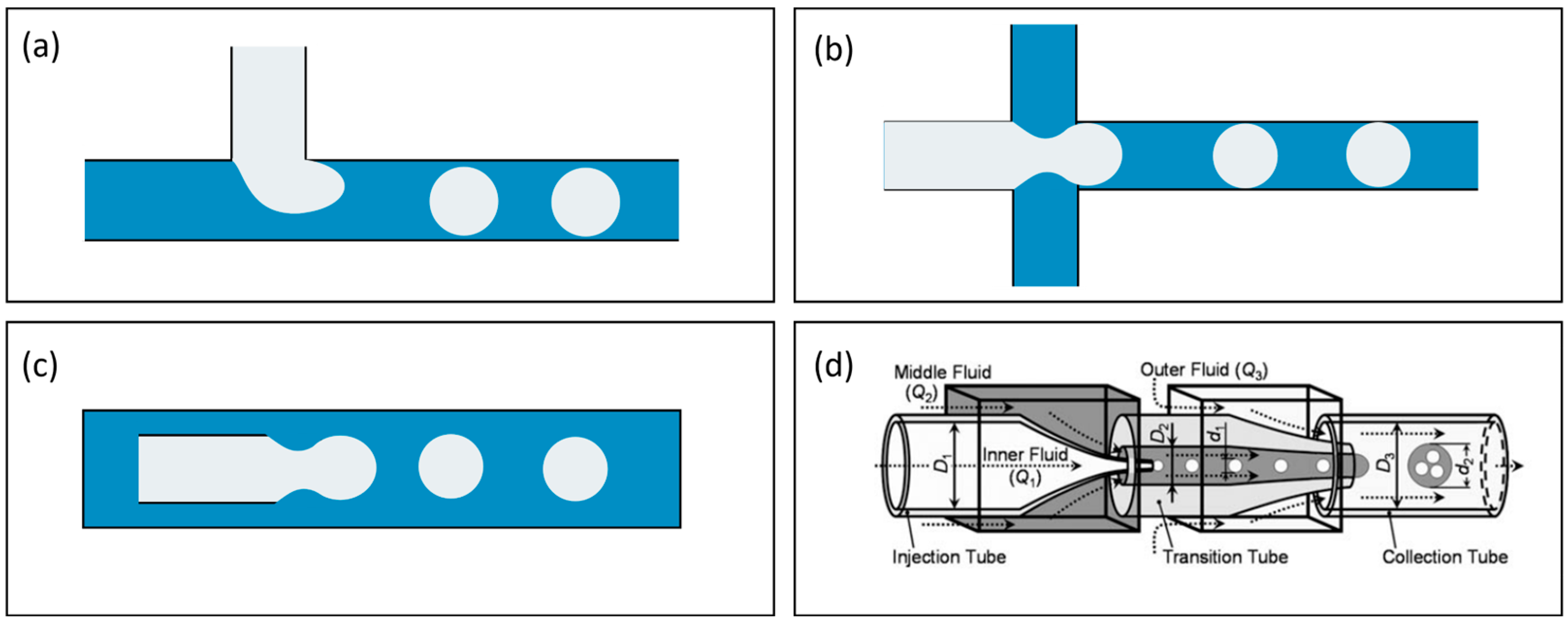 (a)

(b)

(c)

(d)

Middle Fluid ($Q_2$)

Outer Fluid ($Q_3$)

$D_1$

Inner Fluid ($Q_1$)

$D_2$

$d_1$

$D_3$

$d_2$

Injection Tube

Transition Tube

Collection Tube