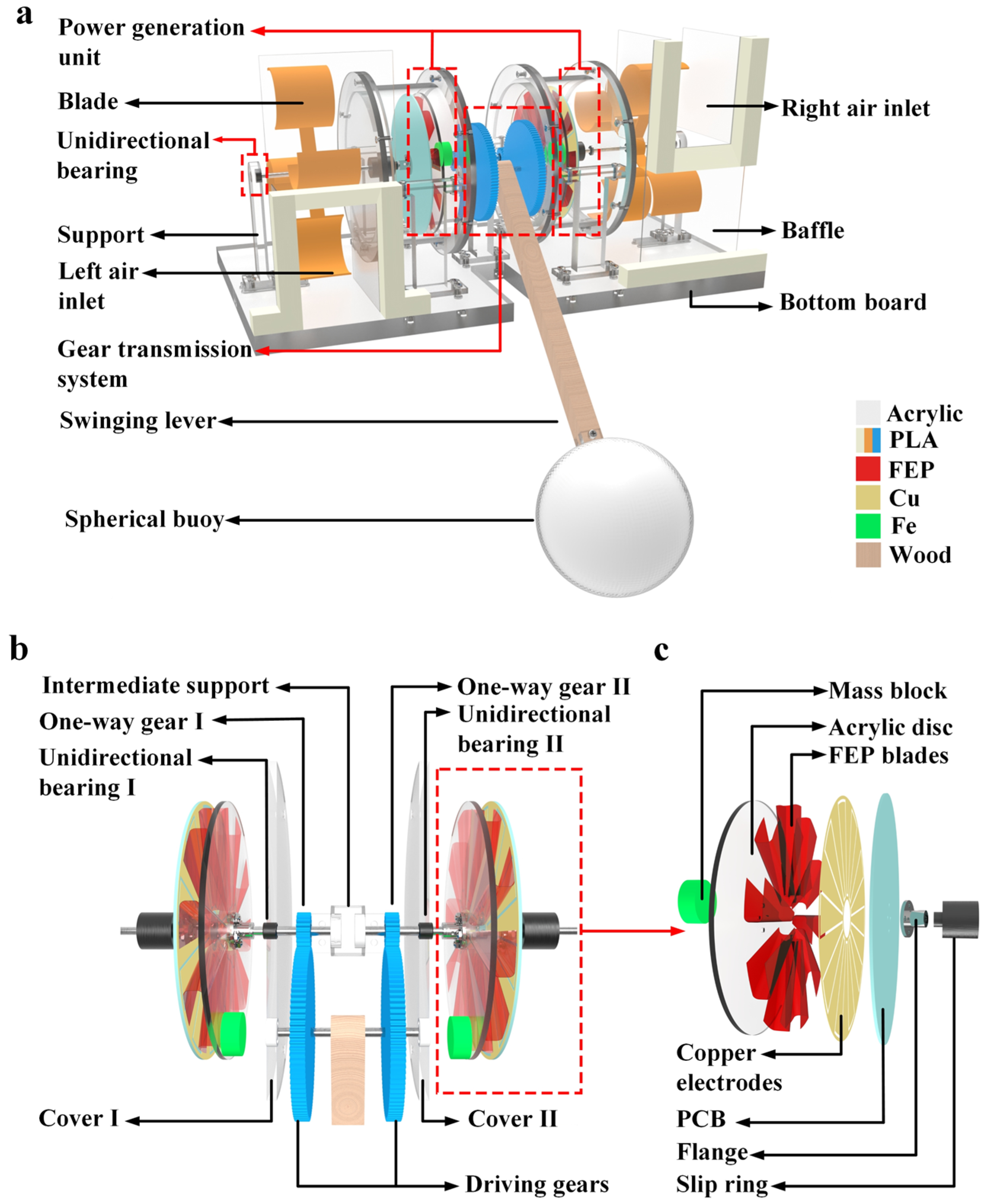 a

Power generation unit

Blade

Unidirectional bearing

Support

Left air inlet

Gear transmission system

Swinging lever

Spherical buoy

Right air inlet

Baffle

Bottom board

Acrylic
PLA
FEP
Cu
Fe
Wood

b

Intermediate support

One-way gear I

Unidirectional bearing I

One-way gear II

Unidirectional bearing II

Cover I

Cover II

Driving gears

c

Mass block

Acrylic disc

FEP blades

Copper electrodes

PCB

Flange

Slip ring