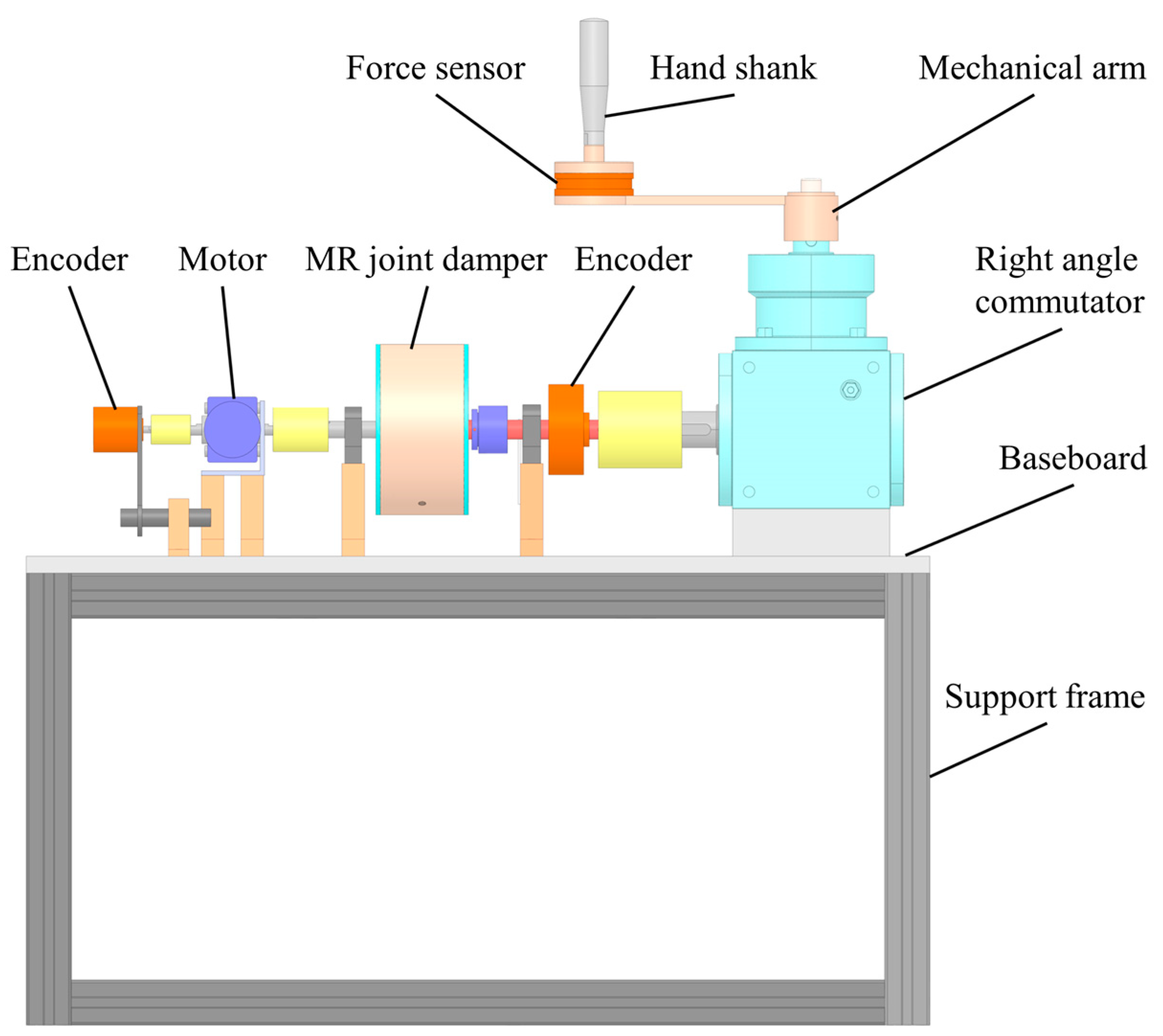 Force sensor
Hand shank
Mechanical arm
Encoder
Motor
MR joint damper
Encoder
Right angle commutator
Baseboard
Support frame