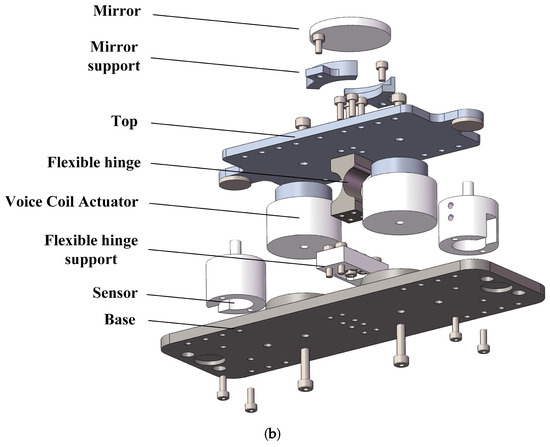 Mirror

Mirror support

Top

Flexible hinge

Voice Coil Actuator

Flexible hinge support

Sensor

Base

(b)