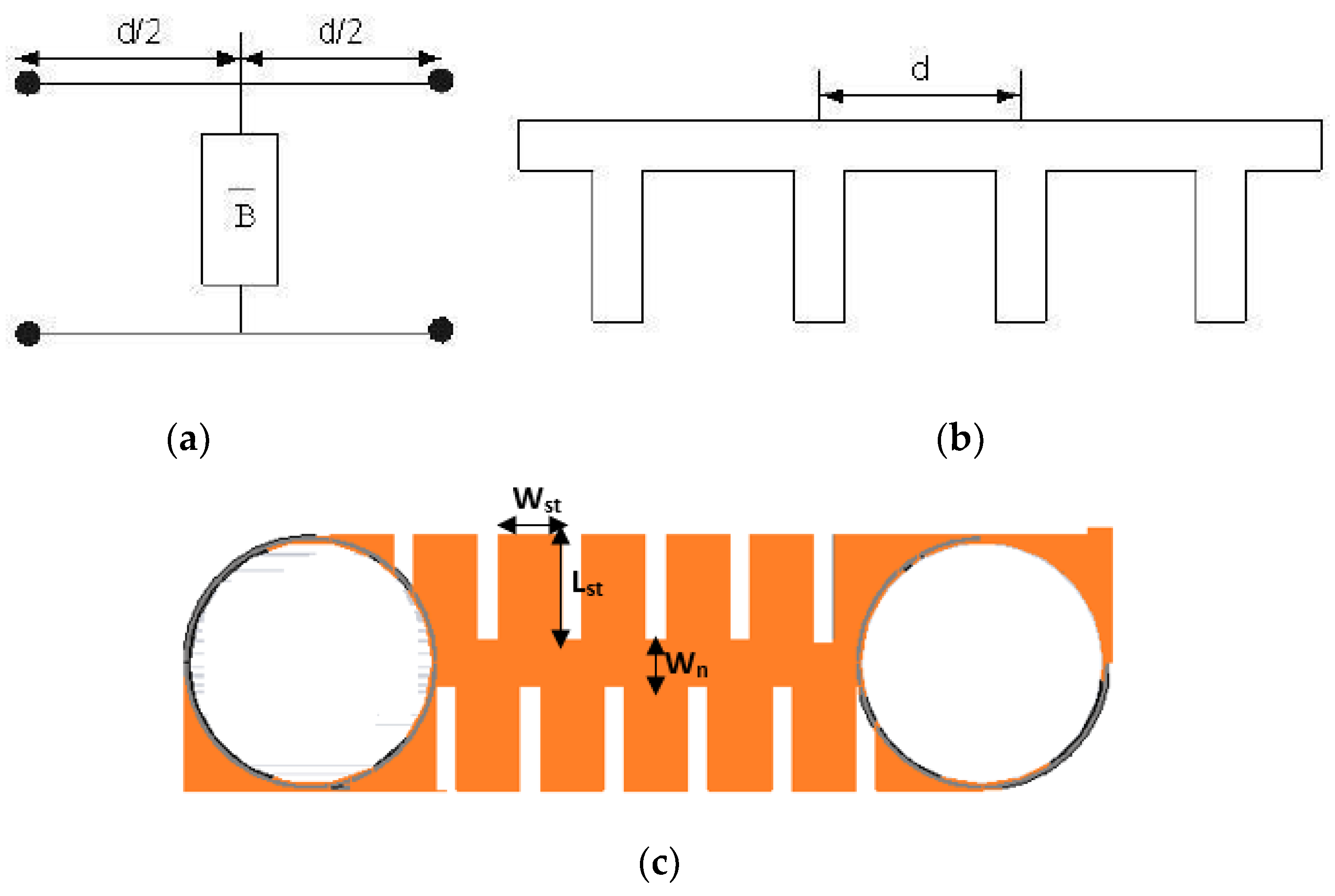 d/2 d/2

$\overline{B}$

d

(a)

(b)

$W_{st}$

$L_{st}$

$W_n$

(c)