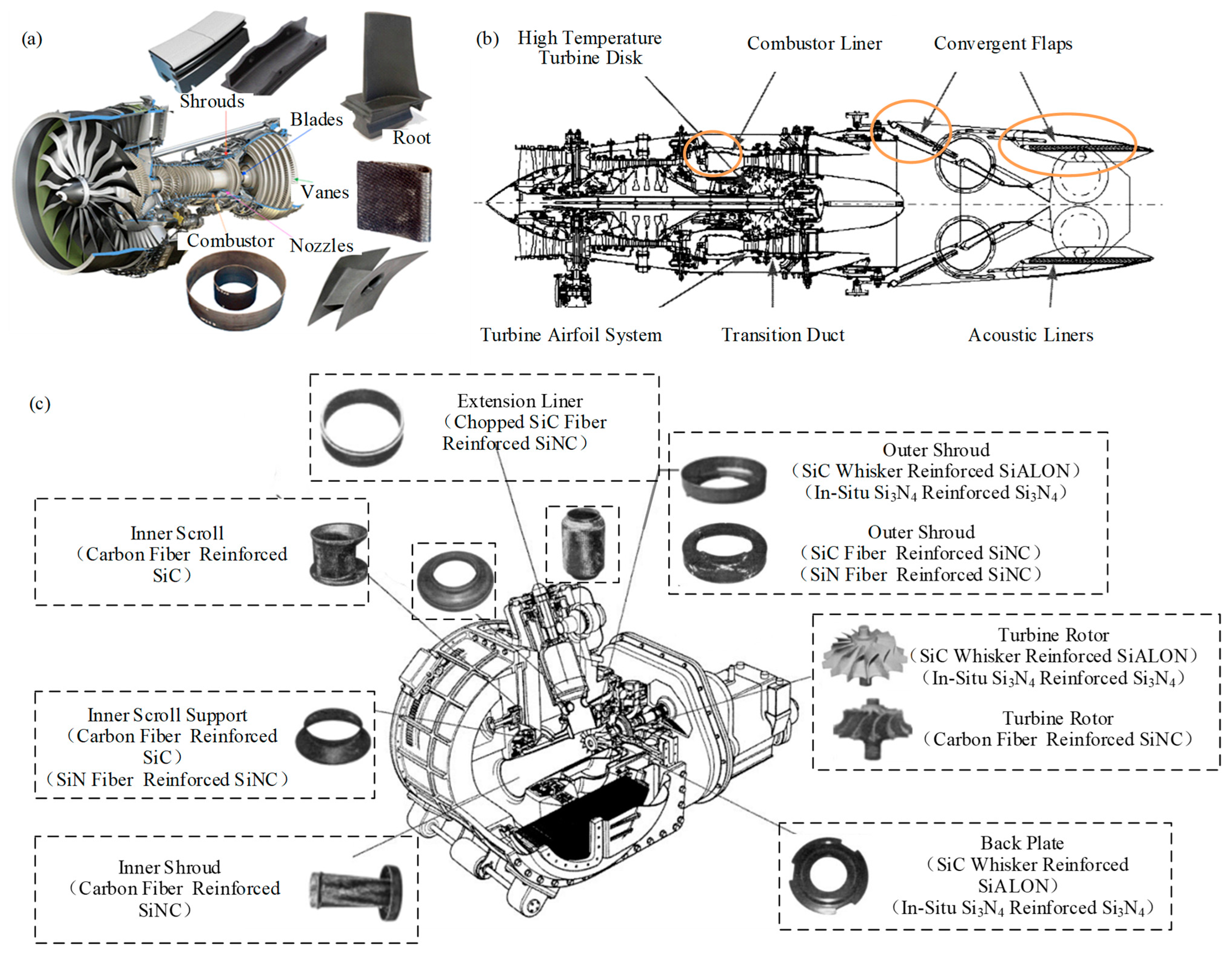 (a)

Shrouds

Blades

Root

Vanes

Combustor

Nozzles

(b) High Temperature Turbine Disk

Combustor Liner

Convergent Flaps

Turbine Airfoil System

Transition Duct

Acoustic Liners

(c)

Extension Liner （Chopped SiC Fiber Reinforced SiNC）

Outer Shroud （SiC Whisker Reinforced SiALON） （In-Situ $Si_3N_4$ Reinforced $Si_3N_4$）

Outer Shroud （SiC Fiber Reinforced SiNC） （SiN Fiber Reinforced SiNC）

Inner Scroll （Carbon Fiber Reinforced SiC）

Turbine Rotor （SiC Whisker Reinforced SiALON） （In-Situ $Si_3N_4$ Reinforced $Si_3N_4$）

Turbine Rotor （Carbon Fiber Reinforced SiNC）

Inner Scroll Support （Carbon Fiber Reinforced SiC） （SiN Fiber Reinforced SiNC）

Inner Shroud （Carbon Fiber Reinforced SiNC）

Back Plate （SiC Whisker Reinforced SiALON） （In-Situ $Si_3N_4$ Reinforced $Si_3N_4$）