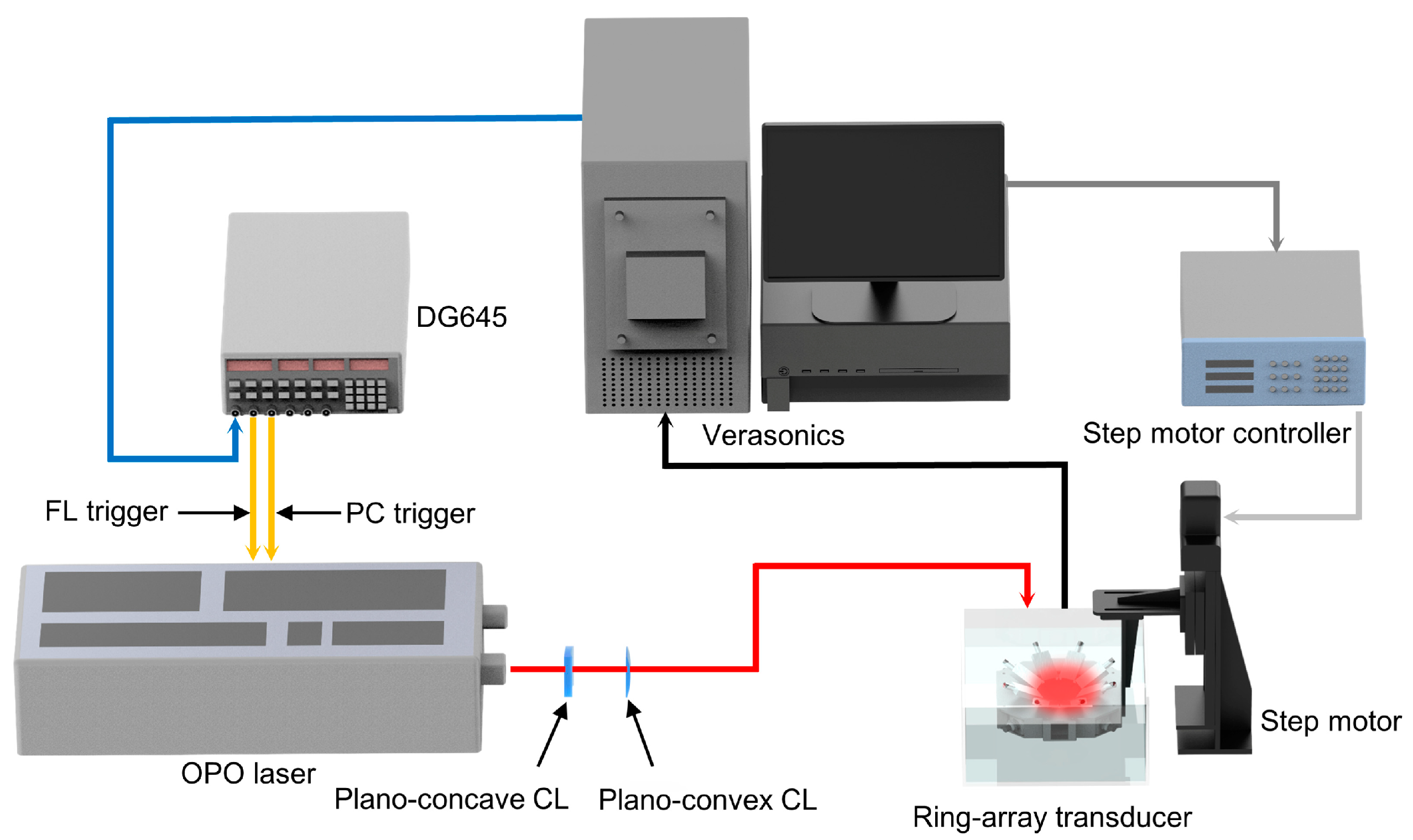 DG645

Verasonics

Step motor controller

FL trigger

PC trigger

Step motor

OPO laser

Plano-concave CL

Plano-convex CL

Ring-array transducer