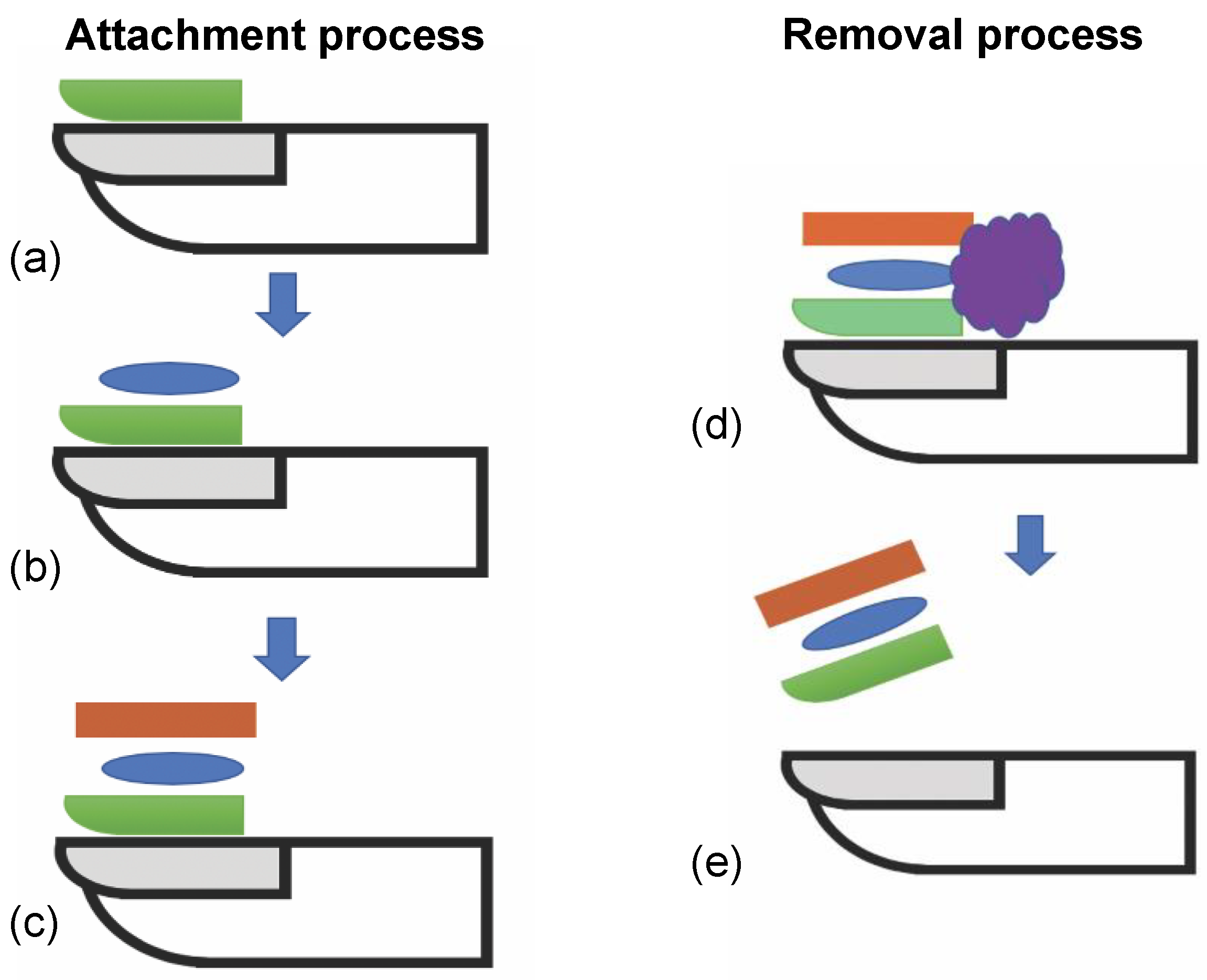 Attachment process

(a)

(b)

(c)

Removal process

(d)

(e)