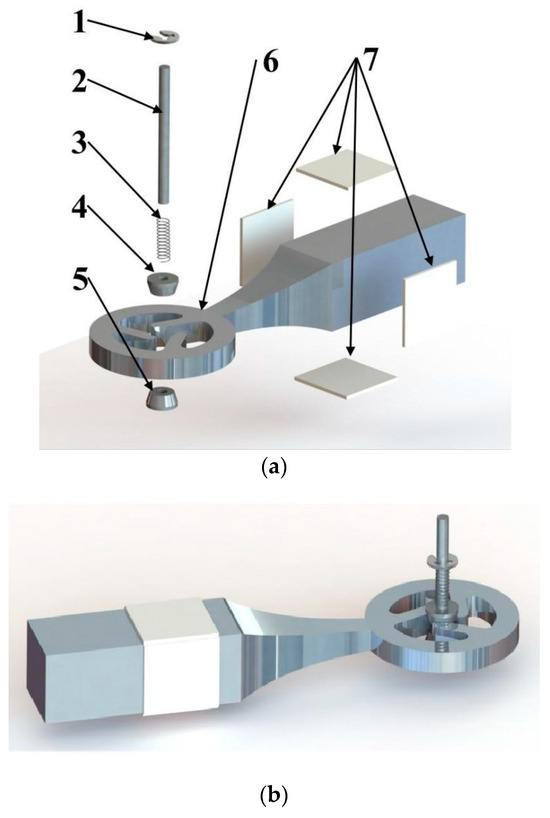 1
2
3
4
5
6
7

(a)

(b)