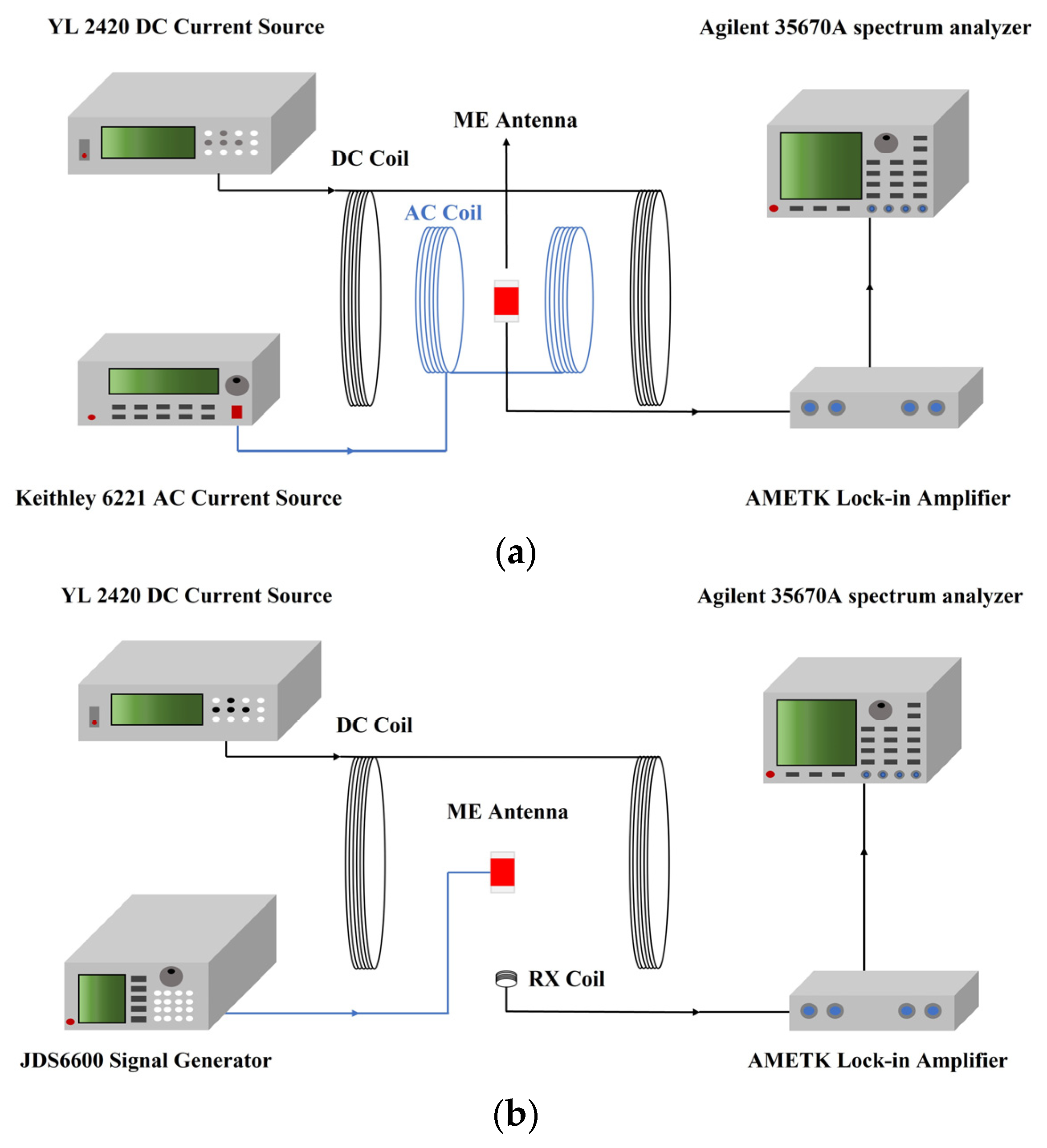 YL 2420 DC Current Source

Agilent 35670A spectrum analyzer

ME Antenna

DC Coil

AC Coil

Keithley 6221 AC Current Source

AMETK Lock-in Amplifier

(a)

YL 2420 DC Current Source

Agilent 35670A spectrum analyzer

DC Coil

ME Antenna

RX Coil

JDS6600 Signal Generator

AMETK Lock-in Amplifier

(b)