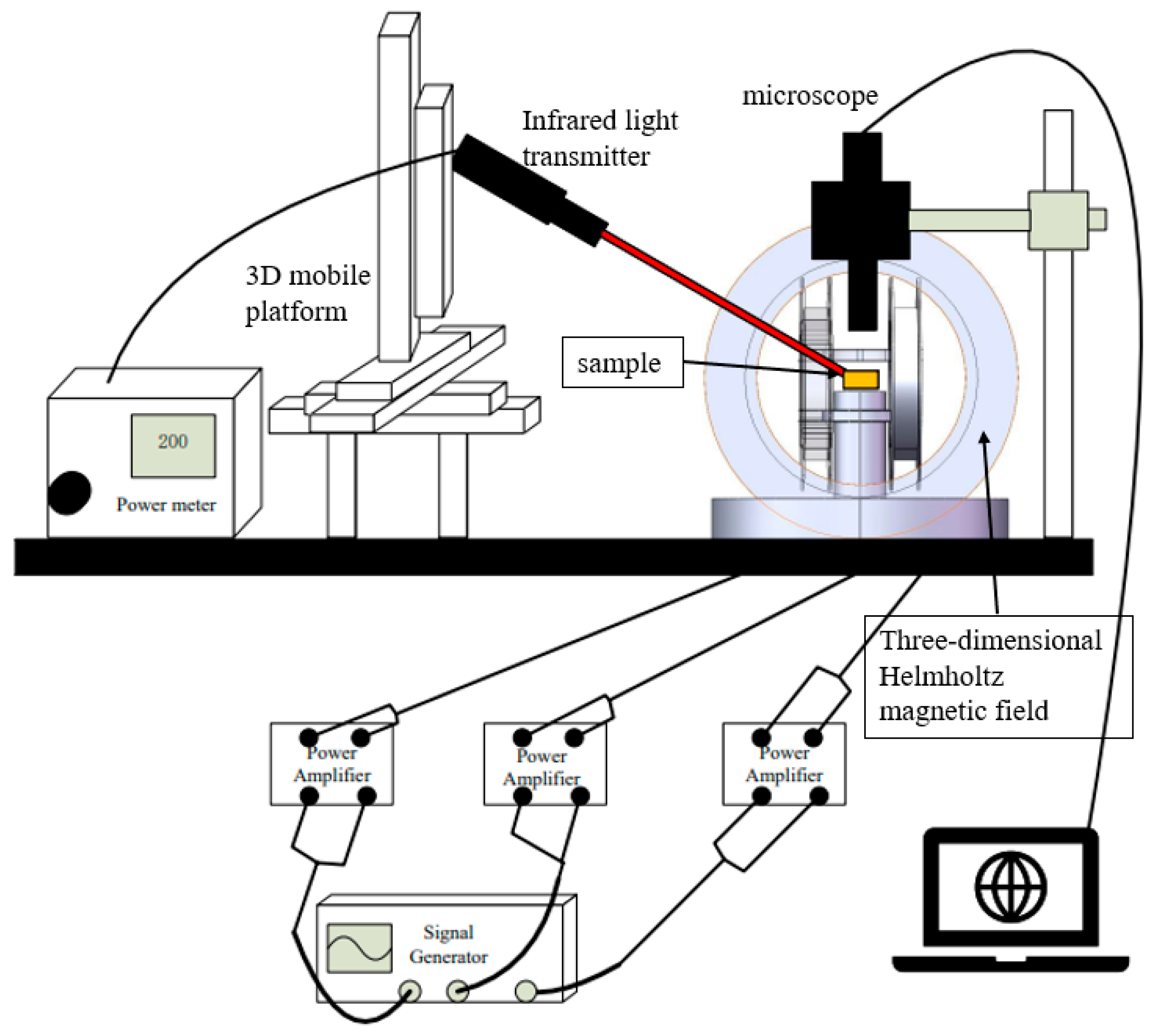 microscope

Infrared light transmitter

3D mobile platform

sample

200

Power meter

Three-dimensional Helmholtz magnetic field

Power Amplifier

Power Amplifier

Power Amplifier

Signal Generator