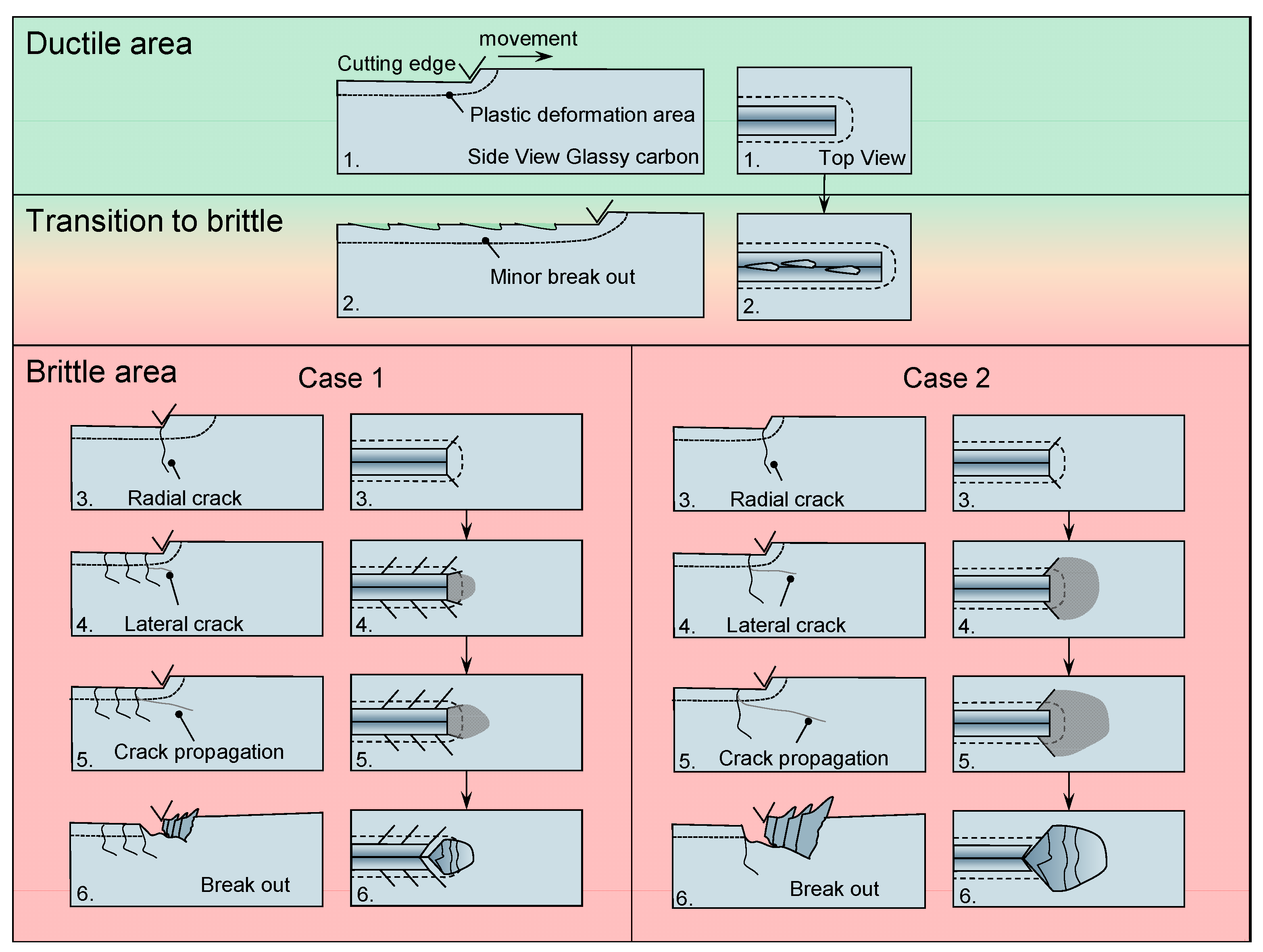 Ductile area

movement

Cutting edge

Plastic deformation area

1. Side View Glassy carbon

1. Top View

Transition to brittle

Minor break out

2.

2.

Brittle area

Case 1

3. Radial crack

3.

4. Lateral crack

4.

5. Crack propagation

5.

6. Break out

6.

Case 2

3. Radial crack

3.

4. Lateral crack

4.

5. Crack propagation

5.

6. Break out

6.