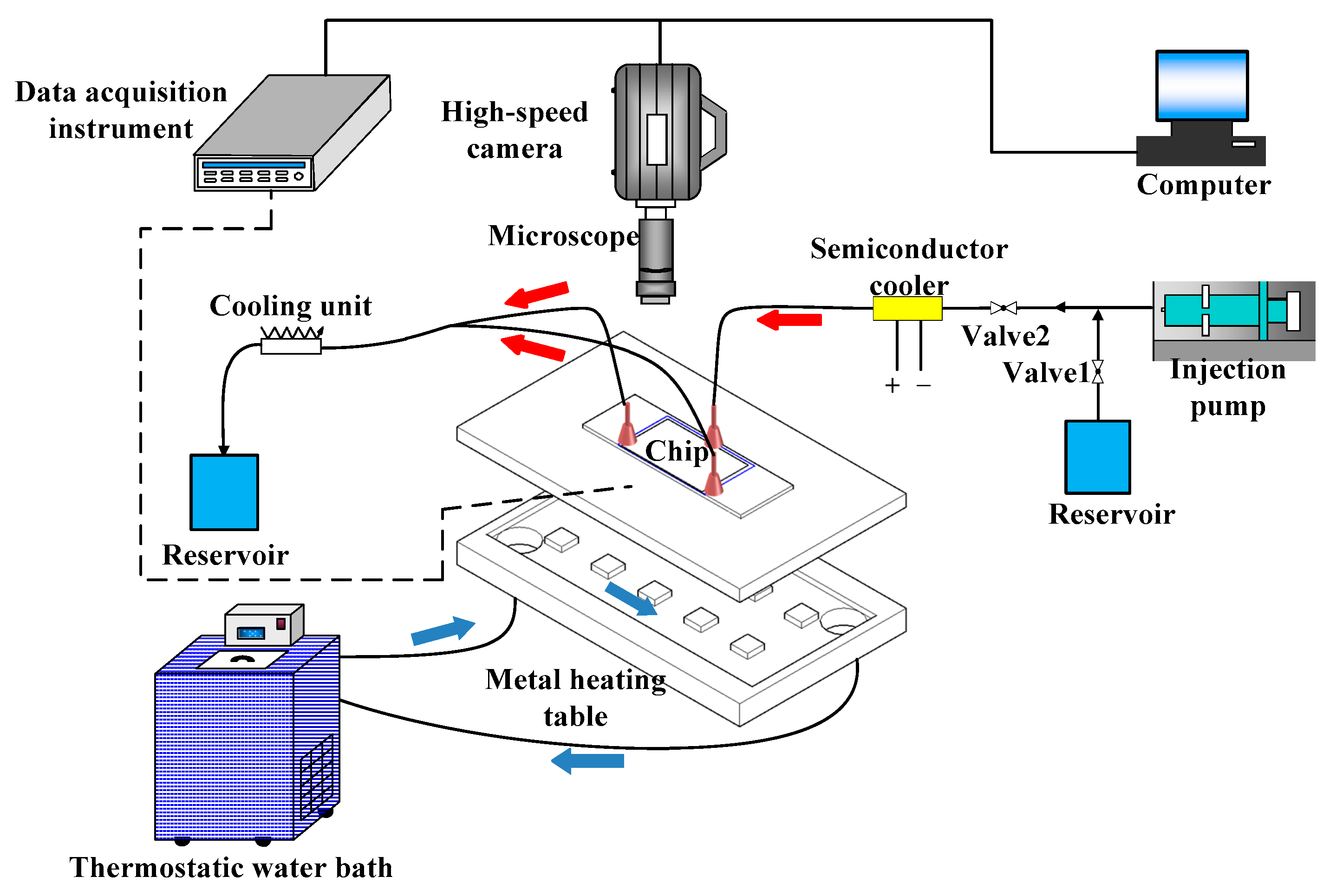 Data acquisition instrument

High-speed camera

Computer

Microscope

Semiconductor cooler

Cooling unit

Valve2

Valve1

Injection pump

+ −

Chip

Reservoir

Reservoir

Metal heating table

Thermostatic water bath