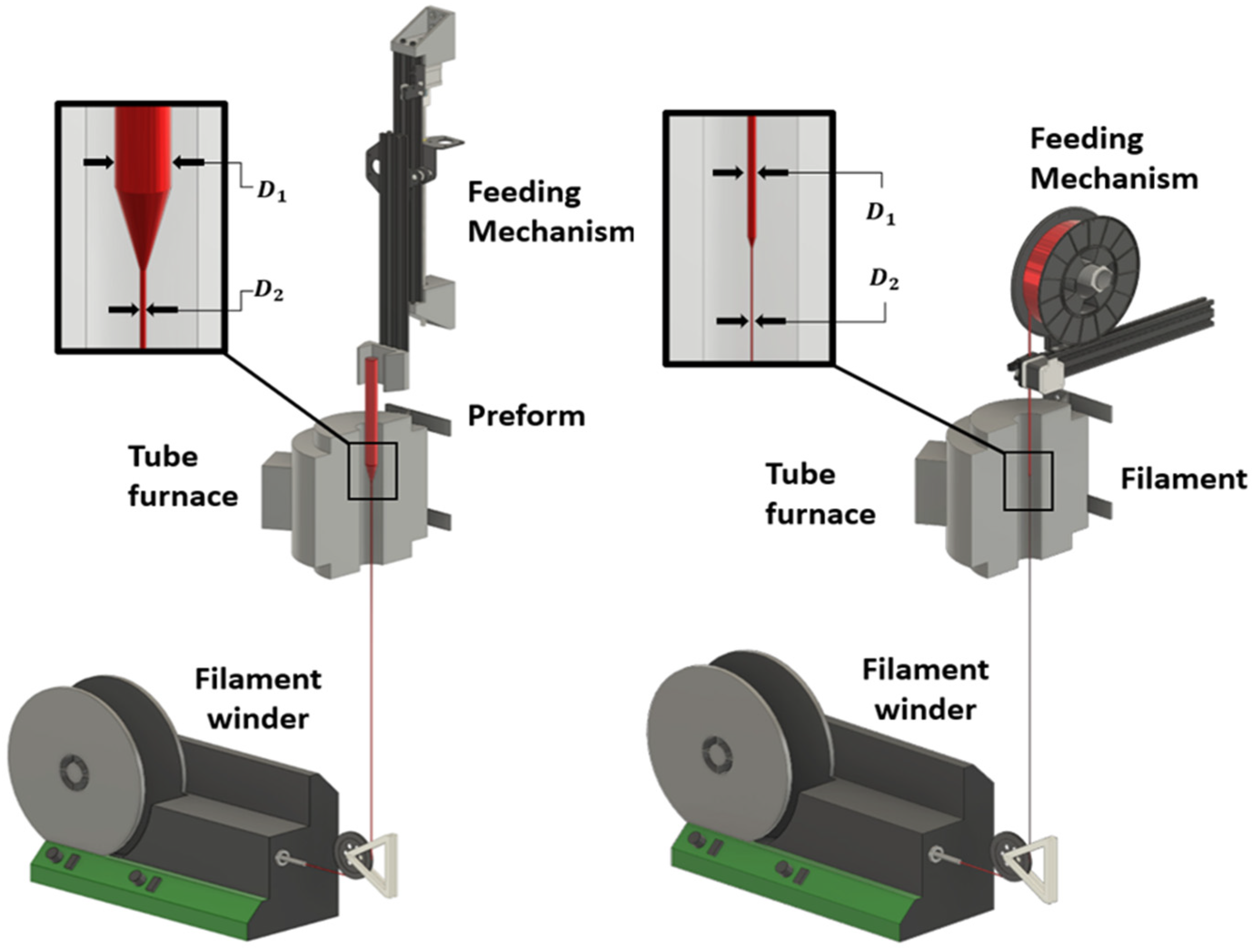 $D_1$

$D_2$

Feeding Mechanism

Preform

Tube furnace

Filament winder

$D_1$

$D_2$

Feeding Mechanism

Tube furnace

Filament

Filament winder