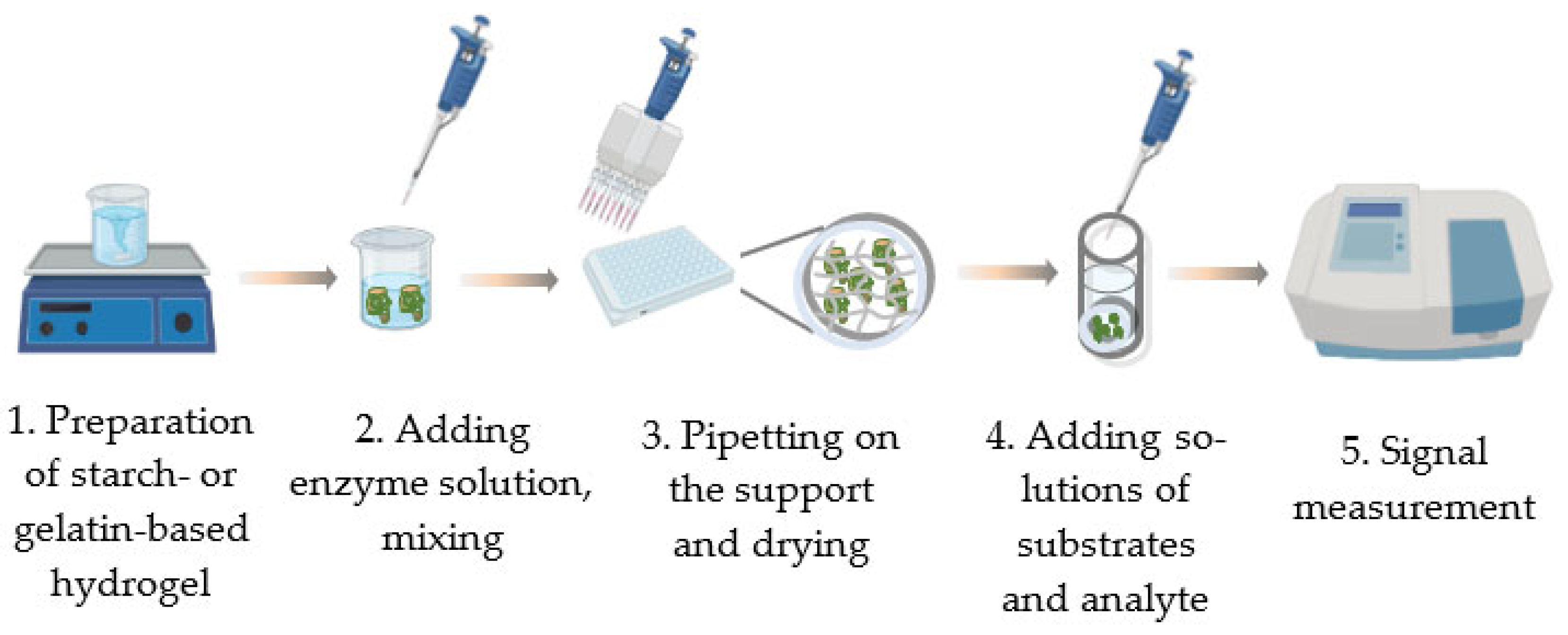 1. Preparation of starch- or gelatin-based hydrogel

2. Adding enzyme solution, mixing

3. Pipetting on the support and drying

4. Adding solutions of substrates and analyte

5. Signal measurement